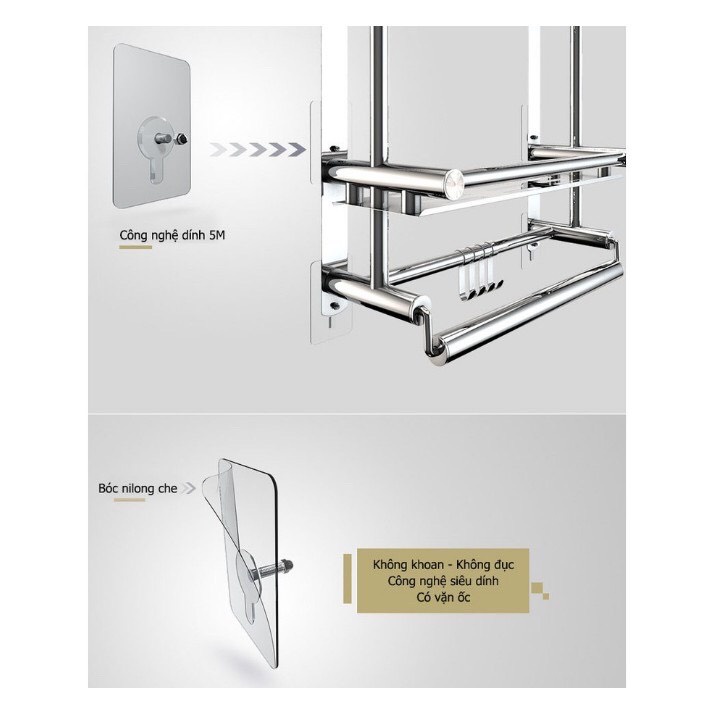 Công nghệ dính 5M

Bóc nilong che

Không khoan - Không đục
Công nghệ siêu dính
Có vặn ốc