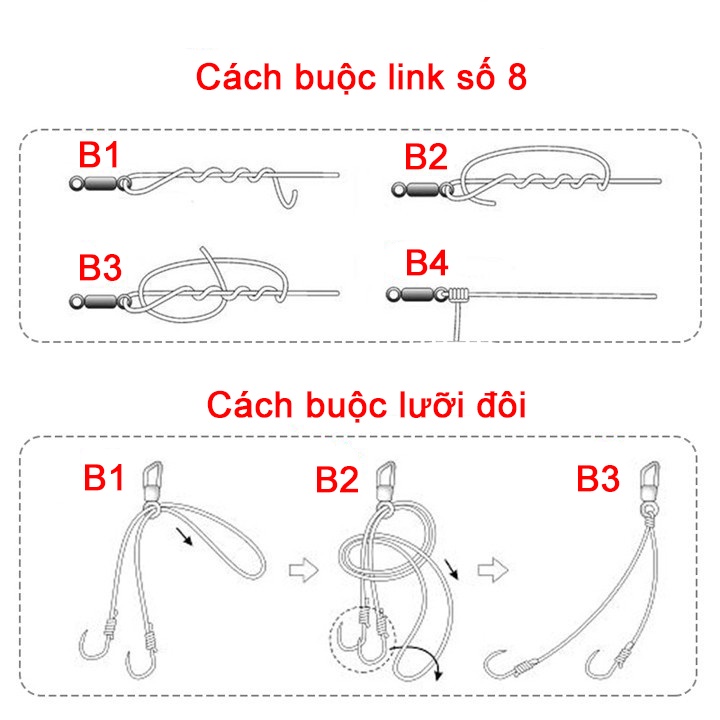 Cách buộc link số 8

B1

B2

B3

B4

Cách buộc lưỡi đôi

B1

B2

B3