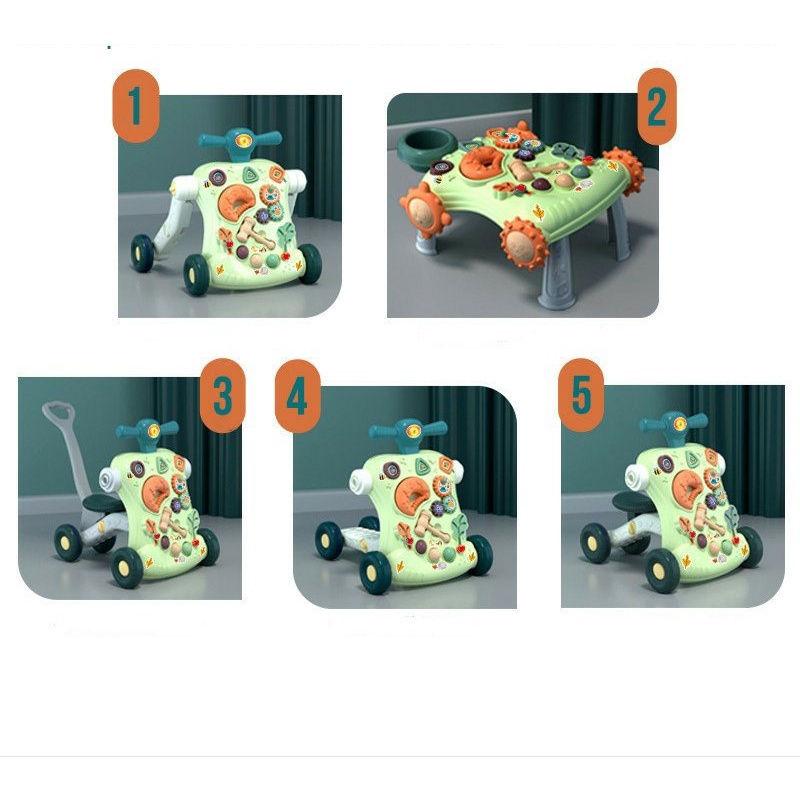 1

2

3

4

5