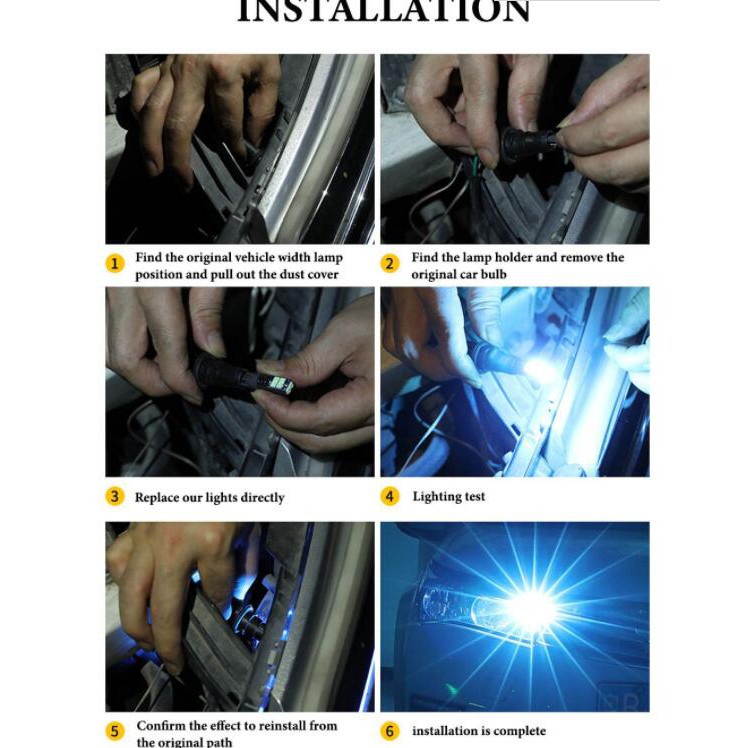 INSTALLATION

1 Find the original vehicle width lamp position and pull out the dust cover

2 Find the lamp holder and remove the original car bulb

3 Replace our lights directly

4 Lighting test

5 Confirm the effect to reinstall from the original path

6 installation is complete