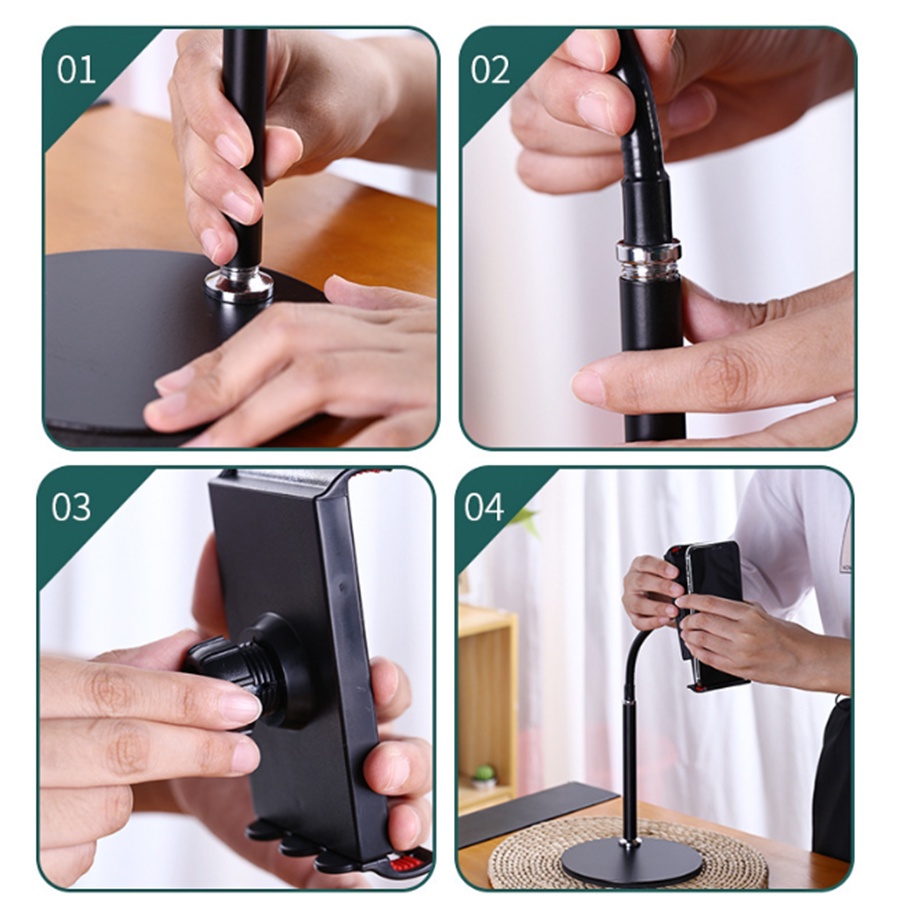 01

02

03

04