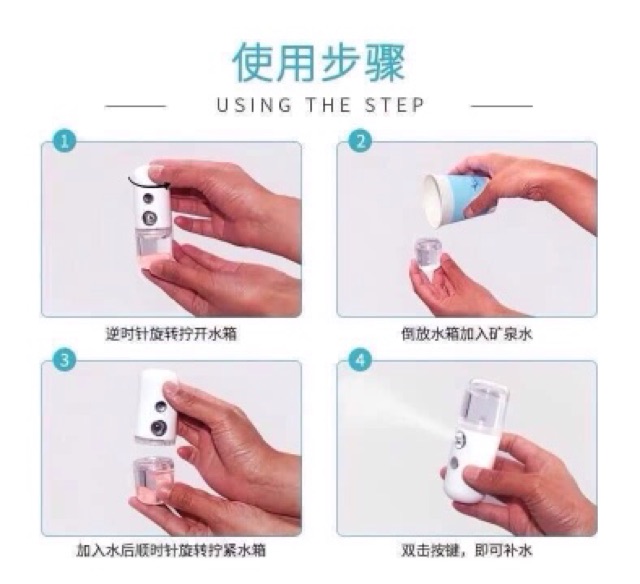 使用步骤

USING THE STEP

1

逆时针旋转拧开水箱

2

倒放水箱加入矿泉水

3

加入水后顺时针旋转拧紧水箱

4

双击按键，即可补水