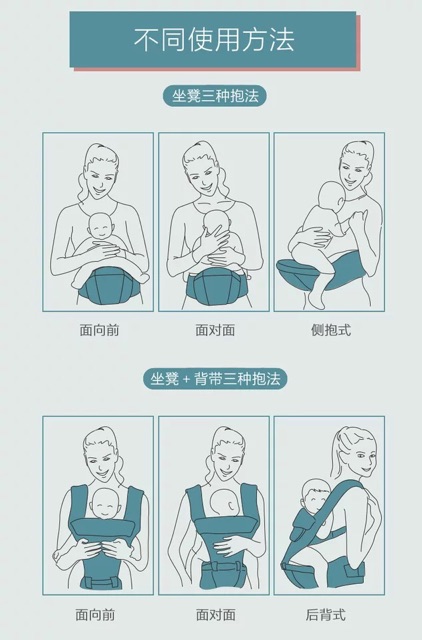 不同使用方法

坐凳三种抱法

面向前

面对面

侧抱式

坐凳 + 背带三种抱法

面向前

面对面

后背式