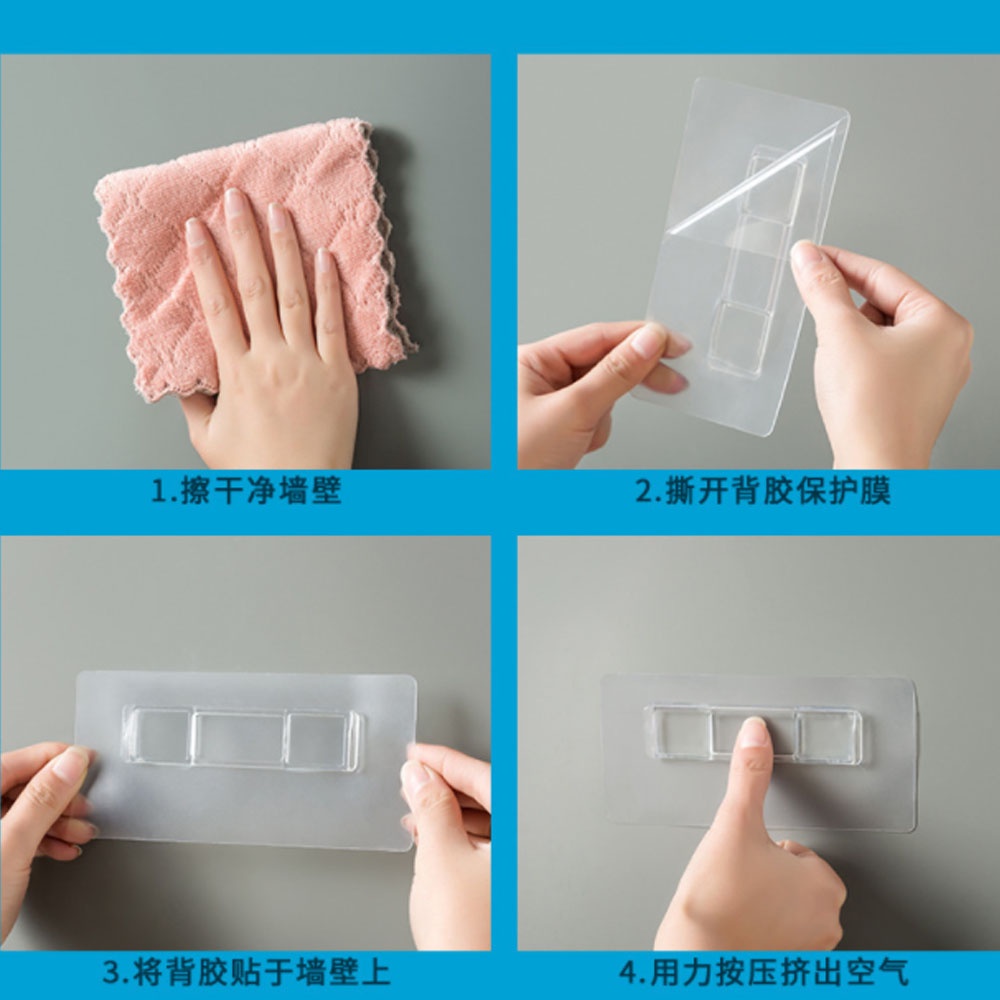 1.擦干净墙壁

2.撕开背胶保护膜

3.将背胶贴于墙壁上

4.用力按压挤出空气