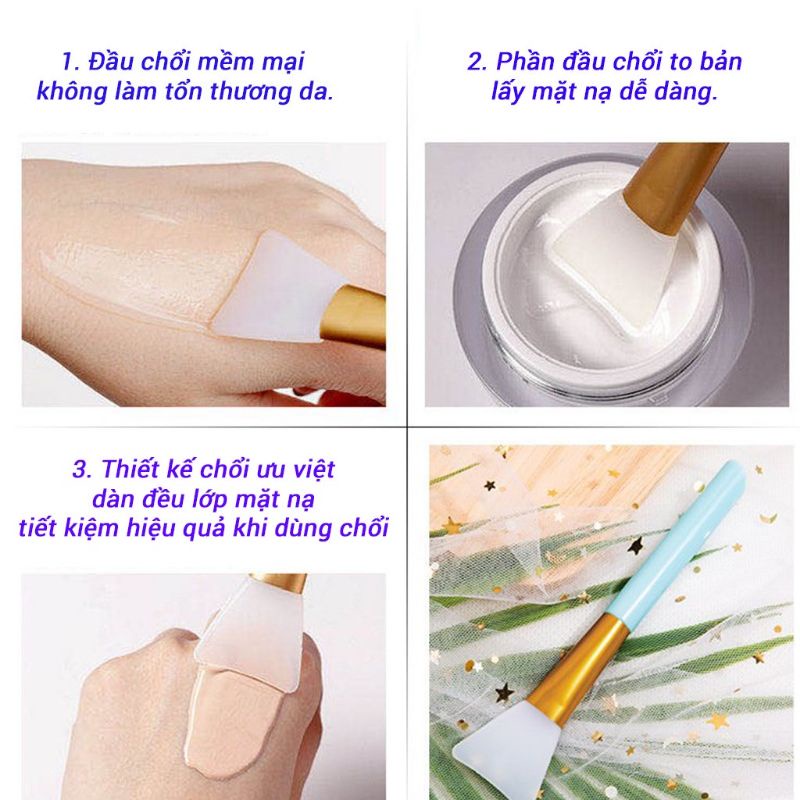 1. Đầu chổi mềm mại không làm tổn thương da.

2. Phần đầu chổi to bản lấy mặt nạ dễ dàng.

3. Thiết kế chổi ưu việt dàn đều lớp mặt nạ tiết kiệm hiệu quả khi dùng chổi