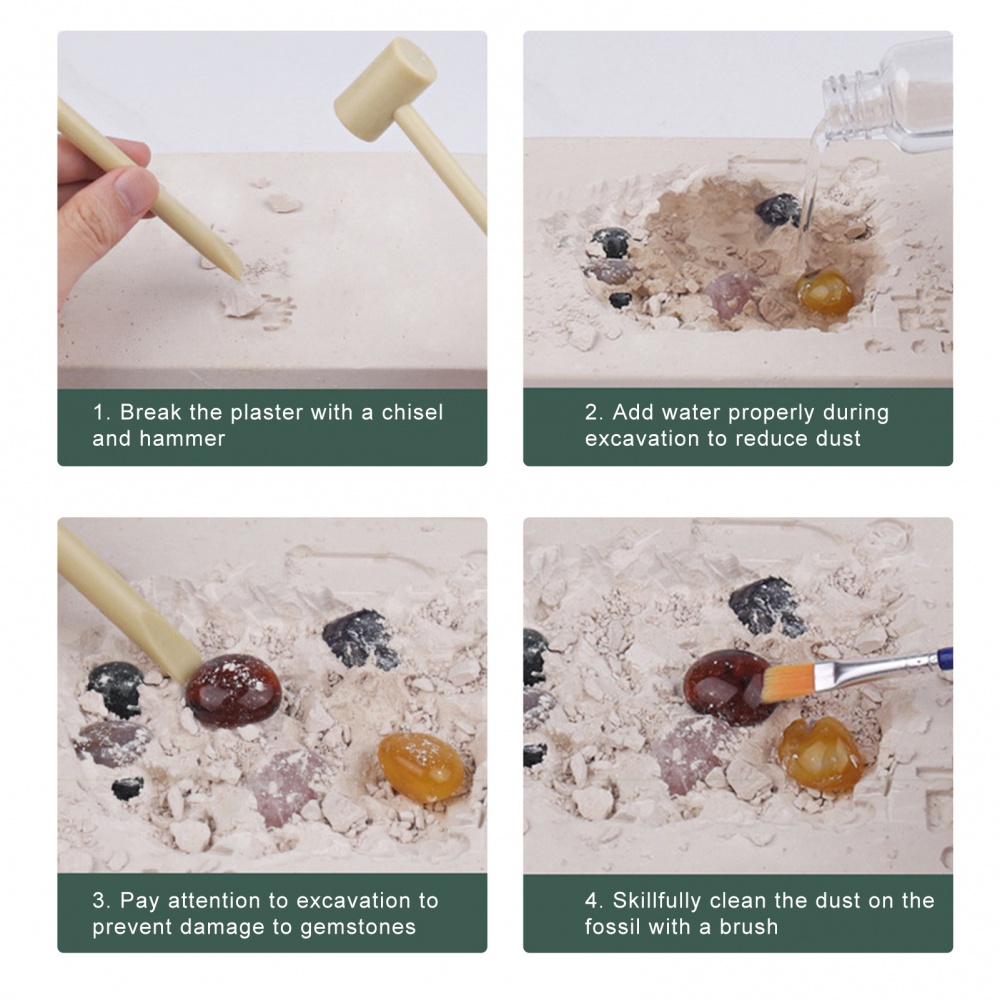 1. Break the plaster with a chisel and hammer

2. Add water properly during excavation to reduce dust

3. Pay attention to excavation to prevent damage to gemstones

4. Skillfully clean the dust on the fossil with a brush