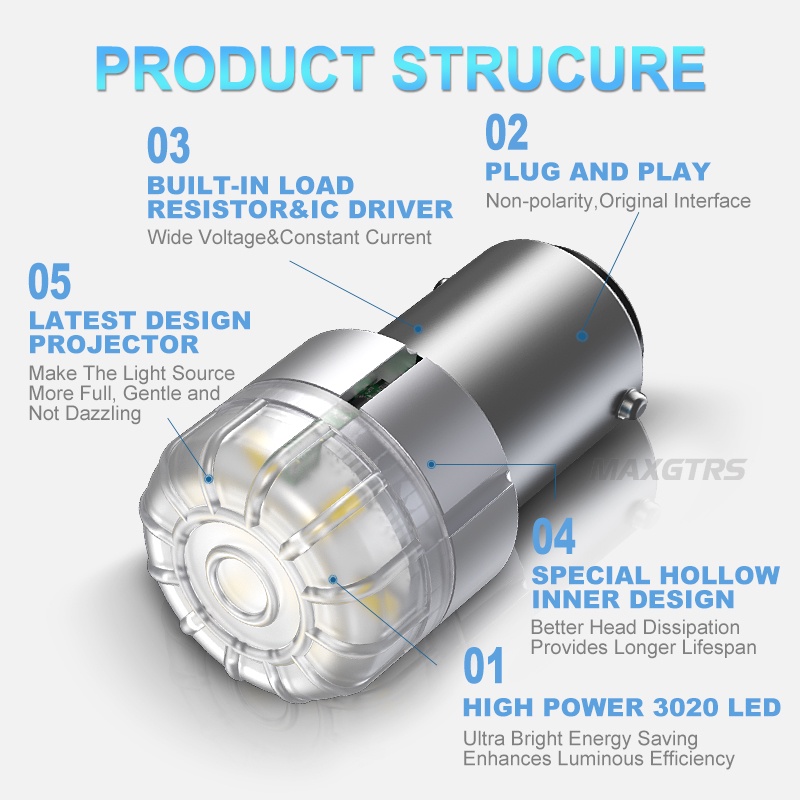 PRODUCT STRUCURE

03
BUILT-IN LOAD RESISTOR&IC DRIVER
Wide Voltage&Constant Current

02
PLUG AND PLAY
Non-polarity,Original Interface

05
LATEST DESIGN PROJECTOR
Make The Light Source More Full, Gentle and Not Dazzling

MAXGTRS

04
SPECIAL HOLLOW INNER DESIGN
Better Head Dissipation
Provides Longer Lifespan

01
HIGH POWER 3020 LED
Ultra Bright Energy Saving
Enhances Luminous Efficiency