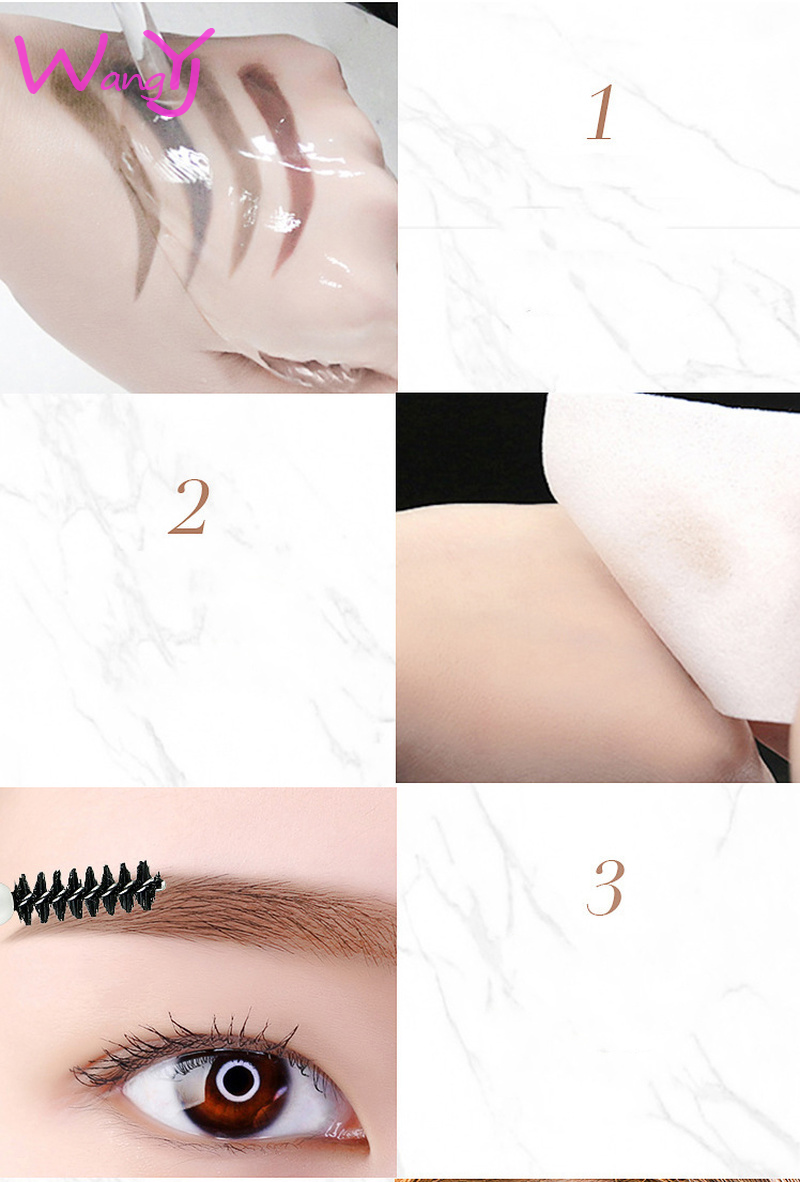 WangYJ

1

2

3