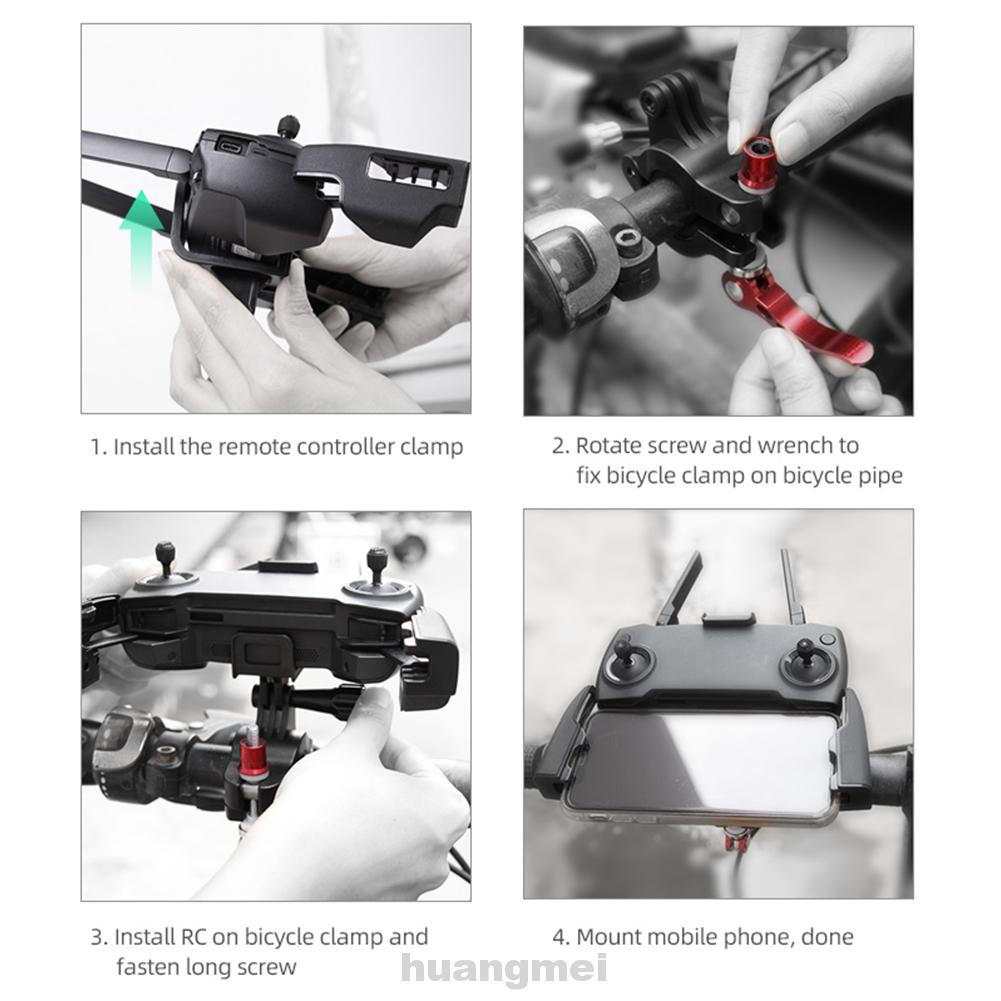 1. Install the remote controller clamp

2. Rotate screw and wrench to fix bicycle clamp on bicycle pipe

3. Install RC on bicycle clamp and fasten long screw

4. Mount mobile phone, done

huangmei