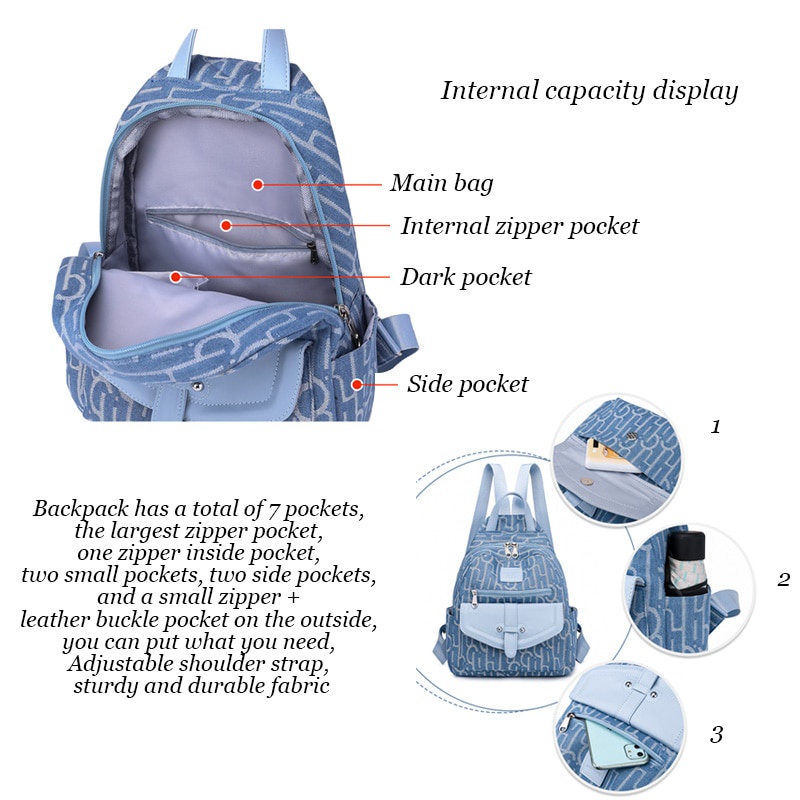 Internal capacity display

Main bag

Internal zipper pocket

Dark pocket

Side pocket

Backpack has a total of 7 pockets, the largest zipper pocket, one zipper inside pocket, two small pockets, two side pockets, and a small zipper + leather buckle pocket on the outside, you can put what you need, Adjustable shoulder strap, sturdy and durable fabric

1

2

3