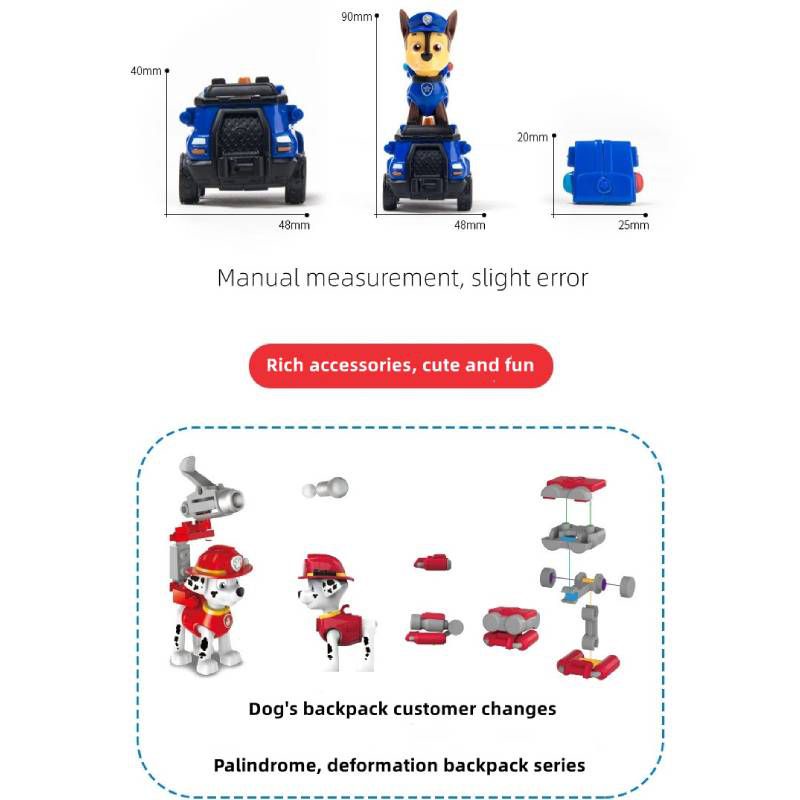 40mm

48mm

90mm

48mm

20mm

25mm

Manual measurement, slight error

Rich accessories, cute and fun

Dog's backpack customer changes

Palindrome, deformation backpack series