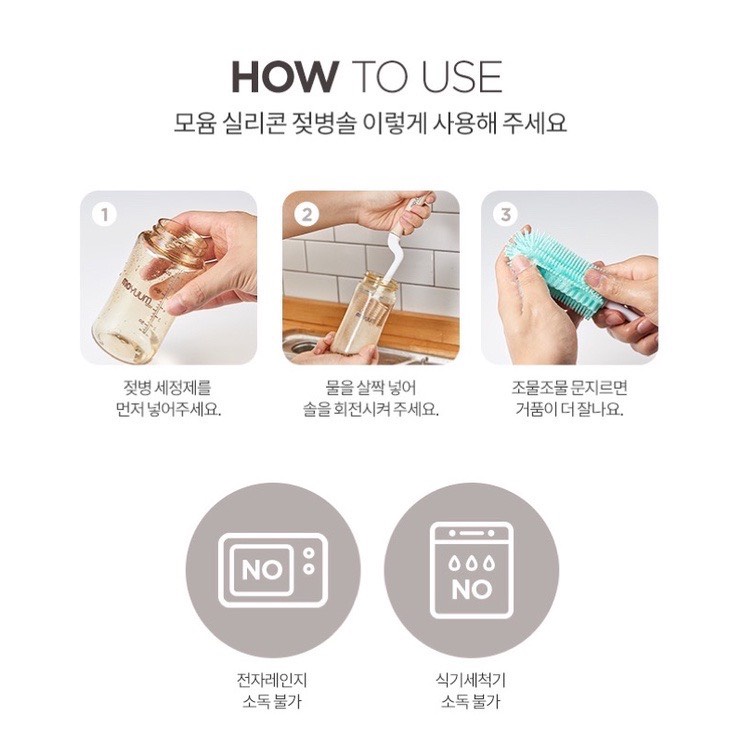 HOW TO USE
모윰 실리콘 젖병솔 이렇게 사용해 주세요

1
젖병 세정제를
먼저 넣어주세요.

2
물을 살짝 넣어
솔을 회전시켜 주세요.

3
조물조물 문지르면
거품이 더 잘나요.

NO
전자레인지
소독 불가

NO
식기세척기
소독 불가