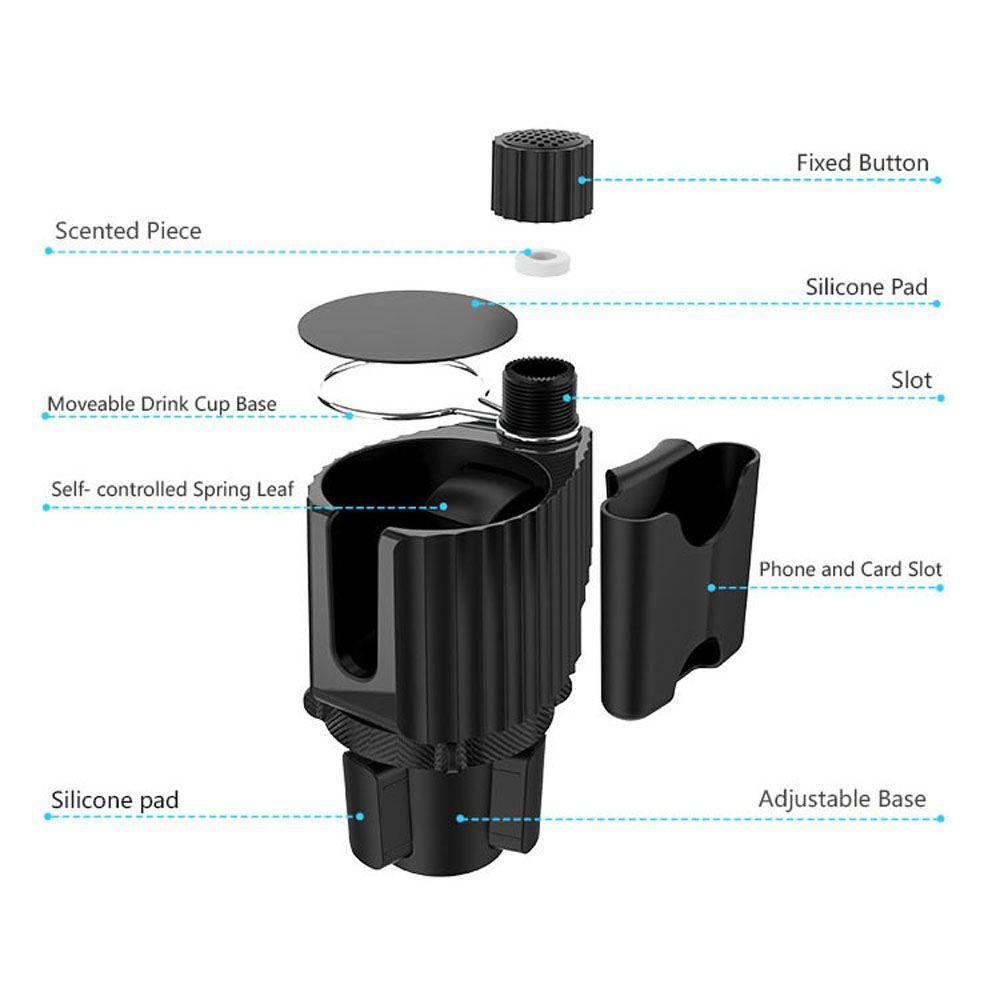 Fixed Button

Scented Piece

Silicone Pad

Slot

Moveable Drink Cup Base

Self- controlled Spring Leaf

Phone and Card Slot

Silicone pad

Adjustable Base