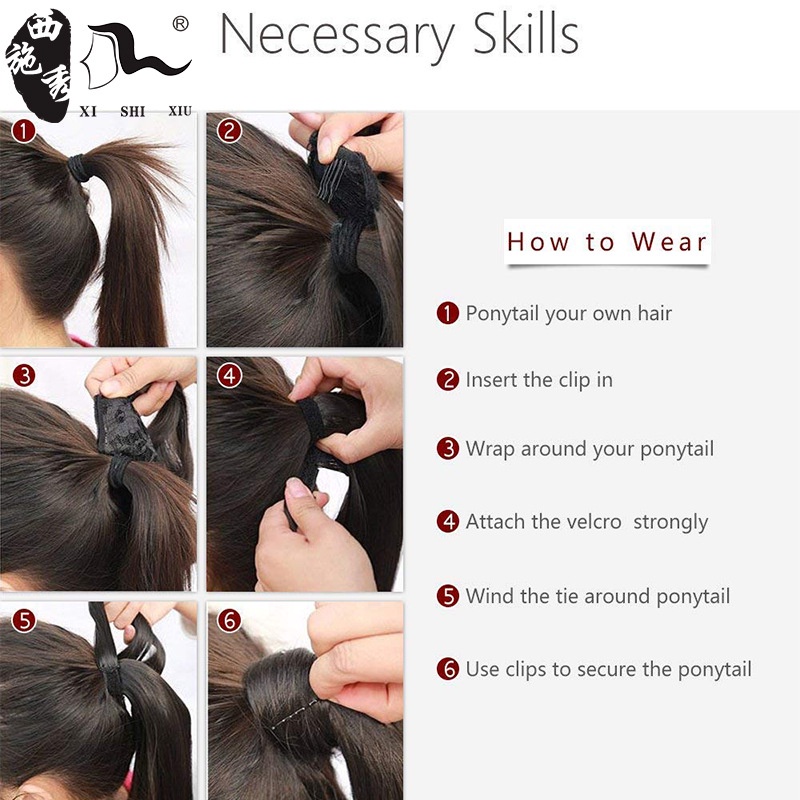 西施秀 ®
XI SHI XIU

Necessary Skills

1
2
3
4
5
6

How to Wear

1 Ponytail your own hair

2 Insert the clip in

3 Wrap around your ponytail

4 Attach the velcro strongly

5 Wind the tie around ponytail

6 Use clips to secure the ponytail