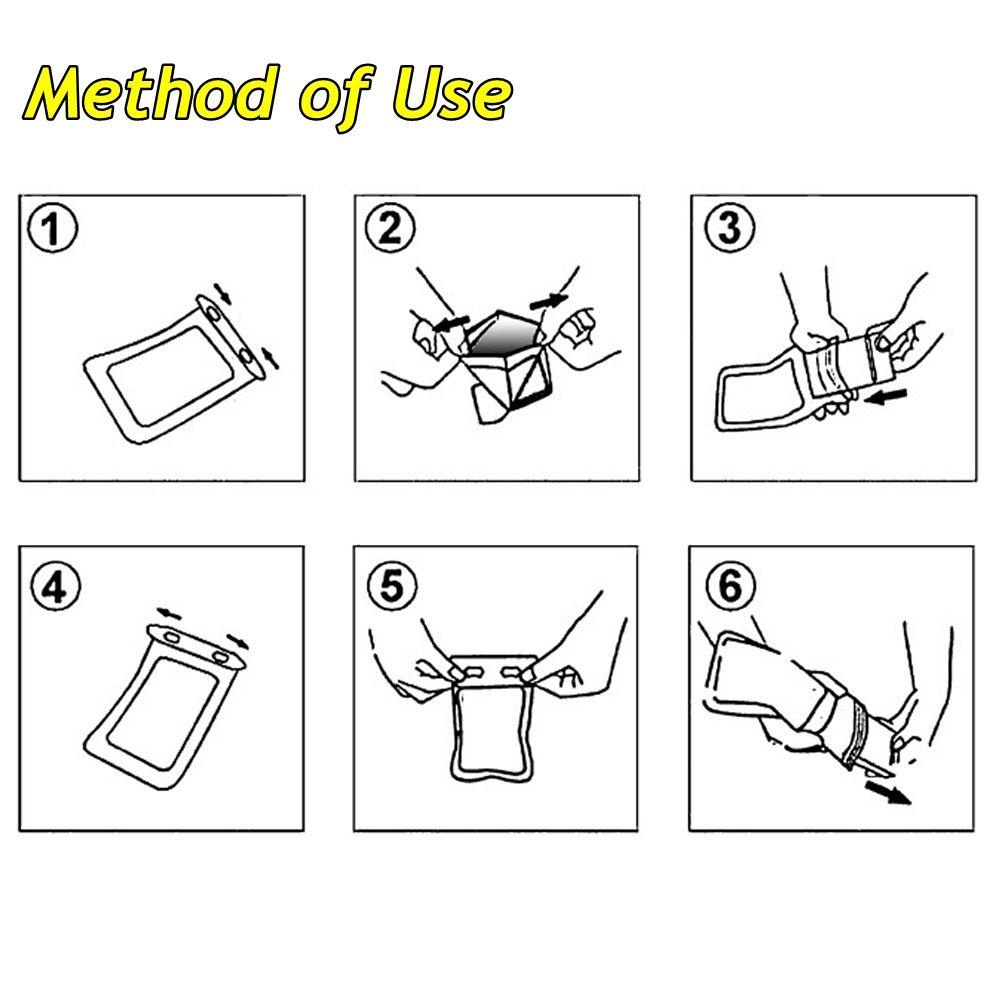 Method of Use

1

2

3

4

5

6