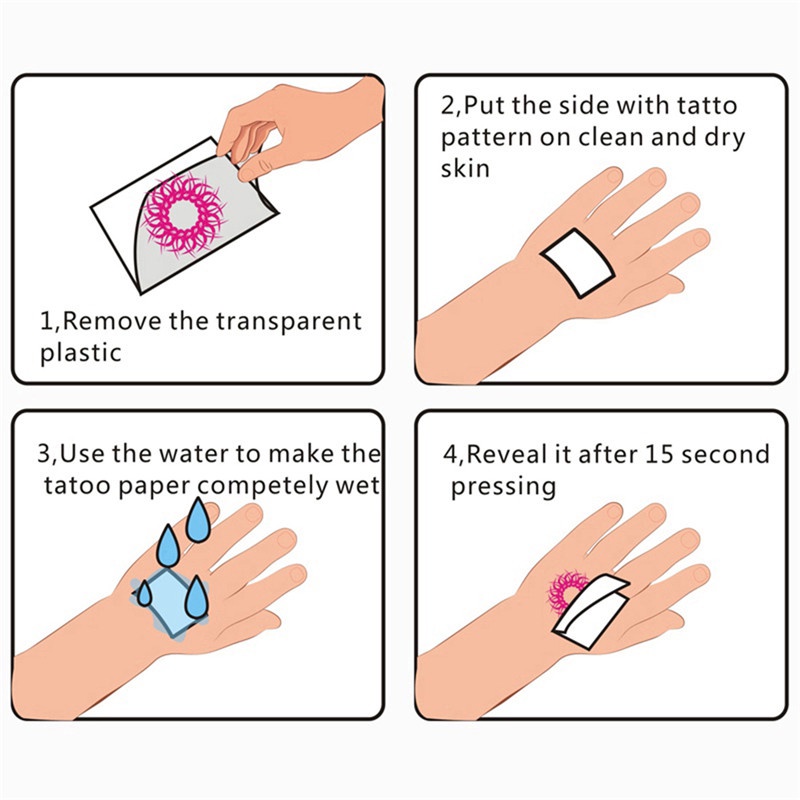 1,Remove the transparent plastic

2,Put the side with tatto pattern on clean and dry skin

3,Use the water to make the tatoo paper competely wet

4,Reveal it after 15 second pressing