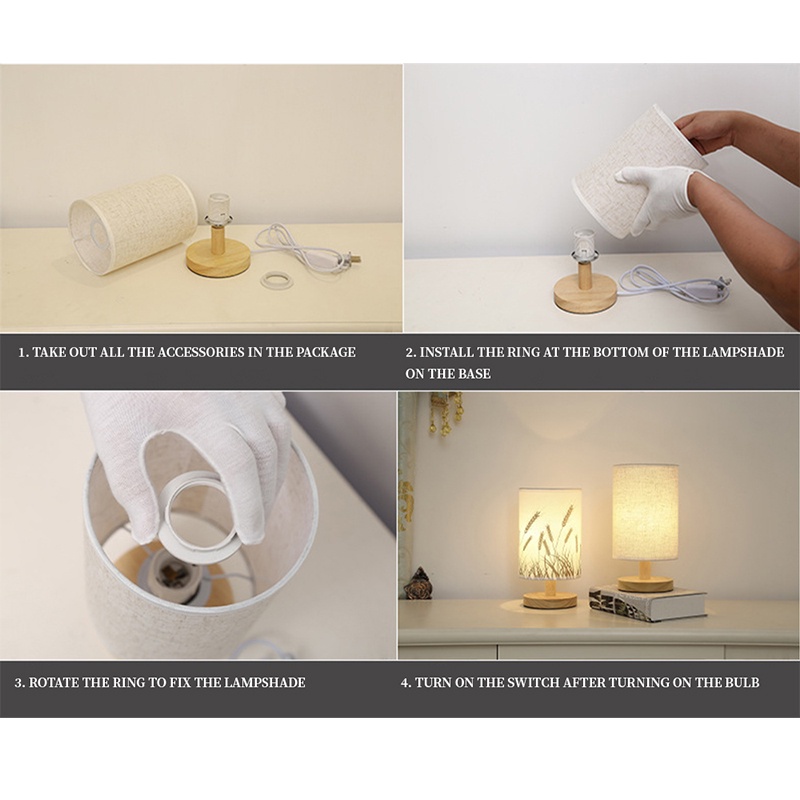 1. TAKE OUT ALL THE ACCESSORIES IN THE PACKAGE

2. INSTALL THE RING AT THE BOTTOM OF THE LAMPSHADE ON THE BASE

3. ROTATE THE RING TO FIX THE LAMPSHADE

4. TURN ON THE SWITCH AFTER TURNING ON THE BULB