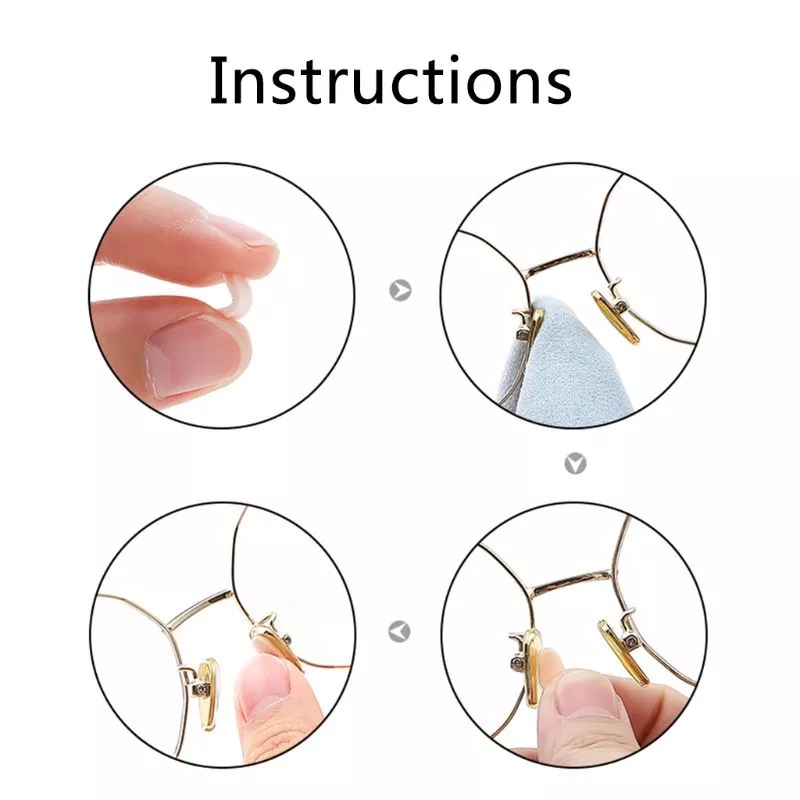 Instructions