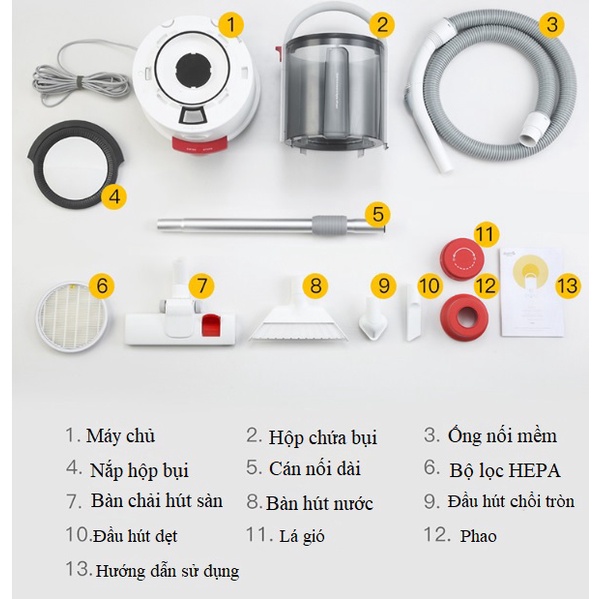 1
2
3
4
5
11
6
7
8
9
10
12
13

1. Máy chủ
2. Hộp chứa bụi
3. Ống nối mềm
4. Nắp hộp bụi
5. Cán nối dài
6. Bộ lọc HEPA
7. Bàn chải hút sàn
8. Bàn hút nước
9. Đầu hút chổi tròn
10. Đầu hút dẹt
11. Lá gió
12. Phao
13. Hướng dẫn sử dụng