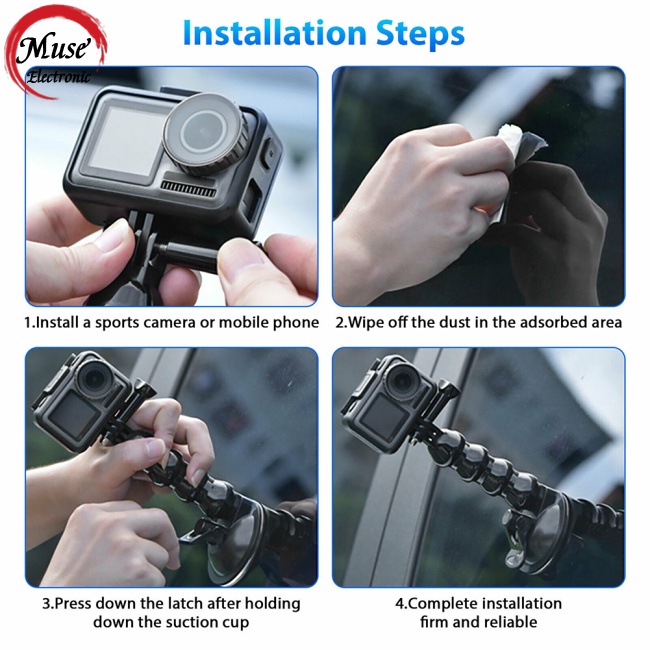 Muse'
Electronic

Installation Steps

1.Install a sports camera or mobile phone

2.Wipe off the dust in the adsorbed area

3.Press down the latch after holding down the suction cup

4.Complete installation firm and reliable