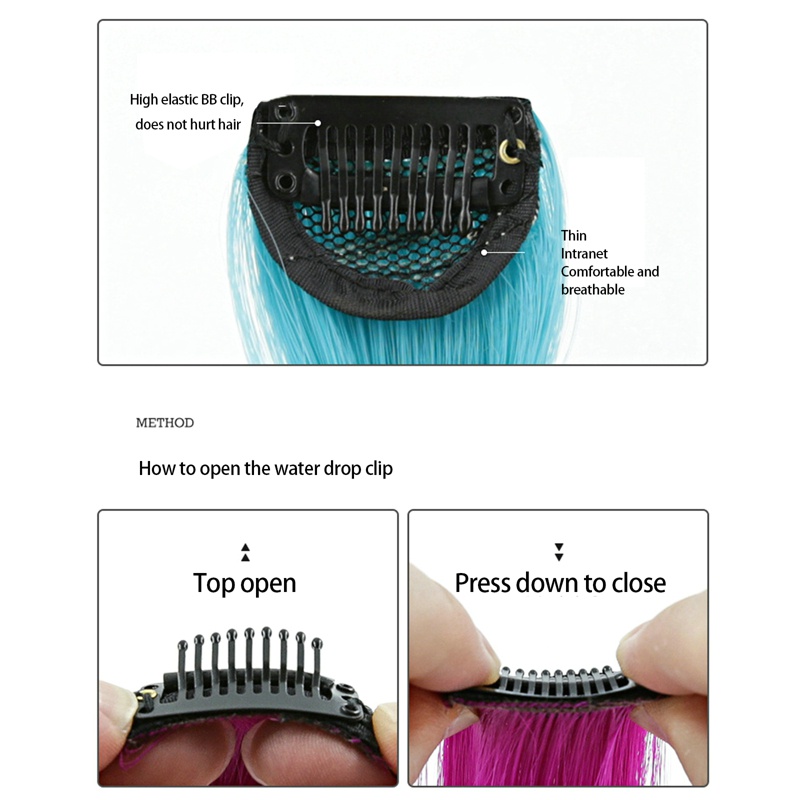 High elastic BB clip, does not hurt hair

Thin
Intranet
Comfortable and breathable

METHOD

How to open the water drop clip

Top open

Press down to close