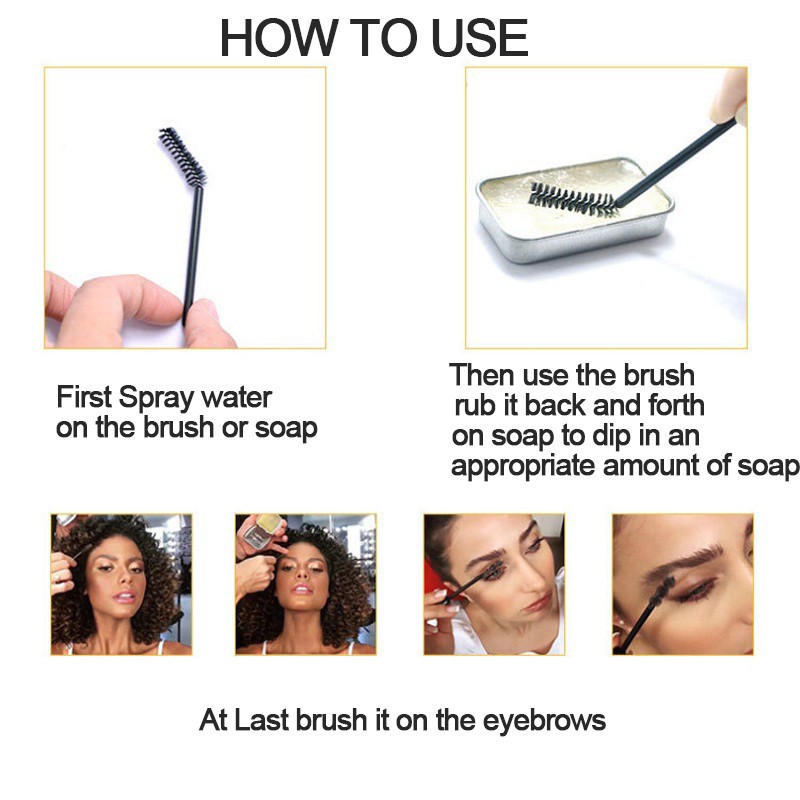 HOW TO USE

First Spray water on the brush or soap

Then use the brush rub it back and forth on soap to dip in an appropriate amount of soap

At Last brush it on the eyebrows