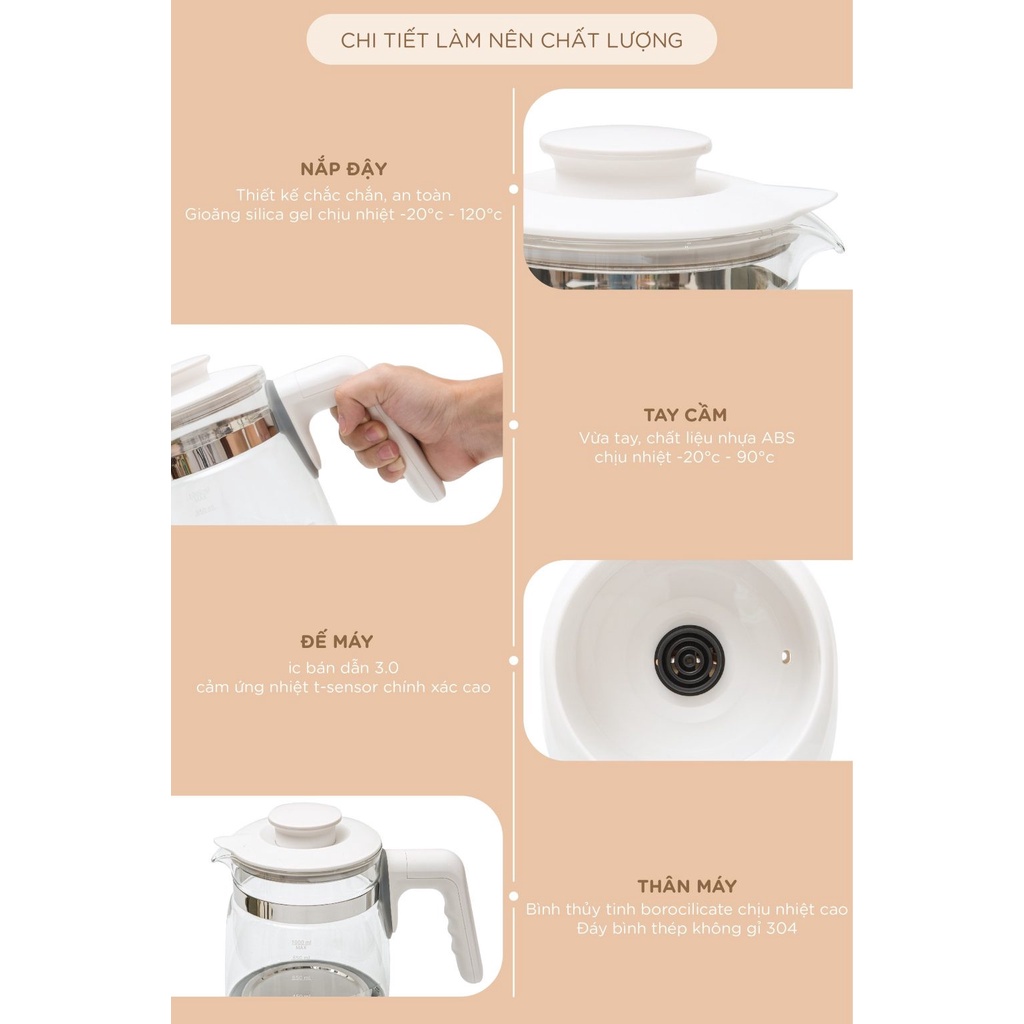 CHI TIẾT LÀM NÊN CHẤT LƯỢNG

NẮP ĐẬY
Thiết kế chắc chắn, an toàn
Gioăng silica gel chịu nhiệt -20°c - 120°c

TAY CẦM
Vừa tay, chất liệu nhựa ABS
chịu nhiệt -20°c - 90°c

ĐẾ MÁY
ic bán dẫn 3.0
cảm ứng nhiệt t-sensor chính xác cao

THÂN MÁY
Bình thủy tinh borocilicate chịu nhiệt cao
Đáy bình thép không gỉ 304