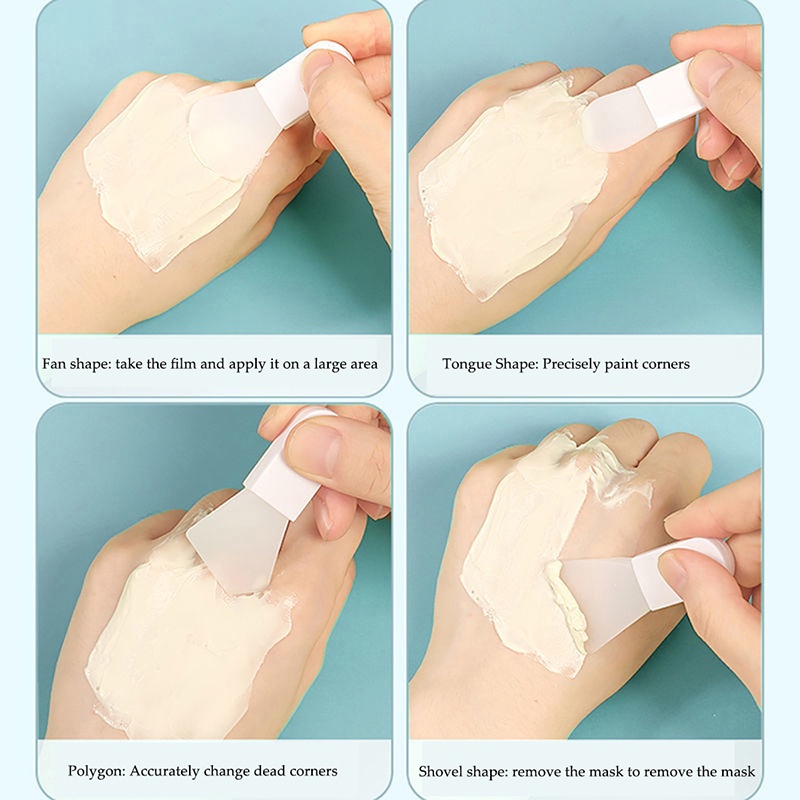 Fan shape: take the film and apply it on a large area

Tongue Shape: Precisely paint corners

Polygon: Accurately change dead corners

Shovel shape: remove the mask to remove the mask