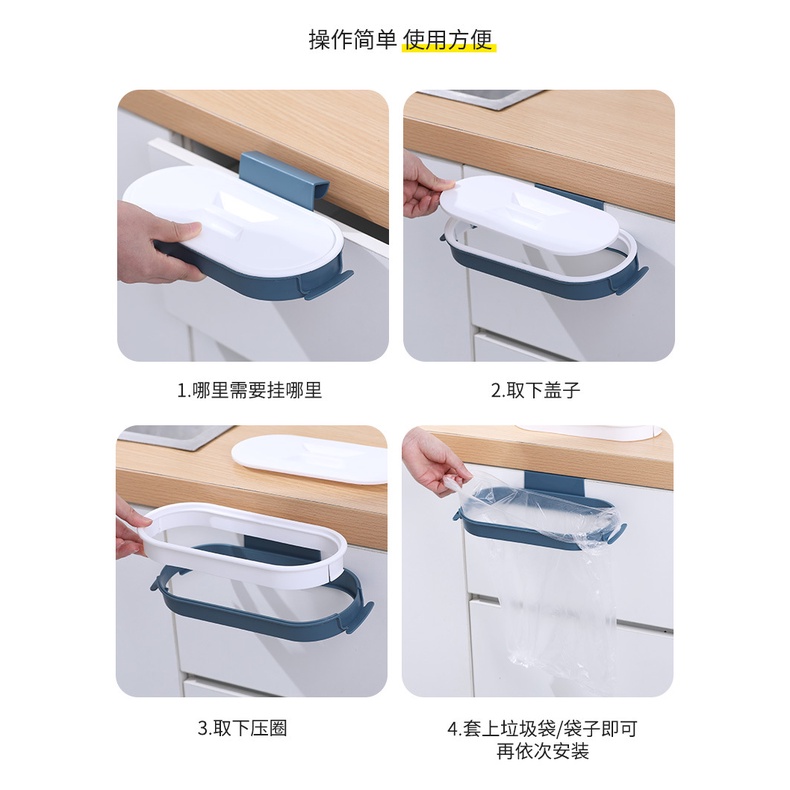 操作简单 使用方便

1.哪里需要挂哪里

2.取下盖子

3.取下压圈

4.套上垃圾袋/袋子即可
再依次安装