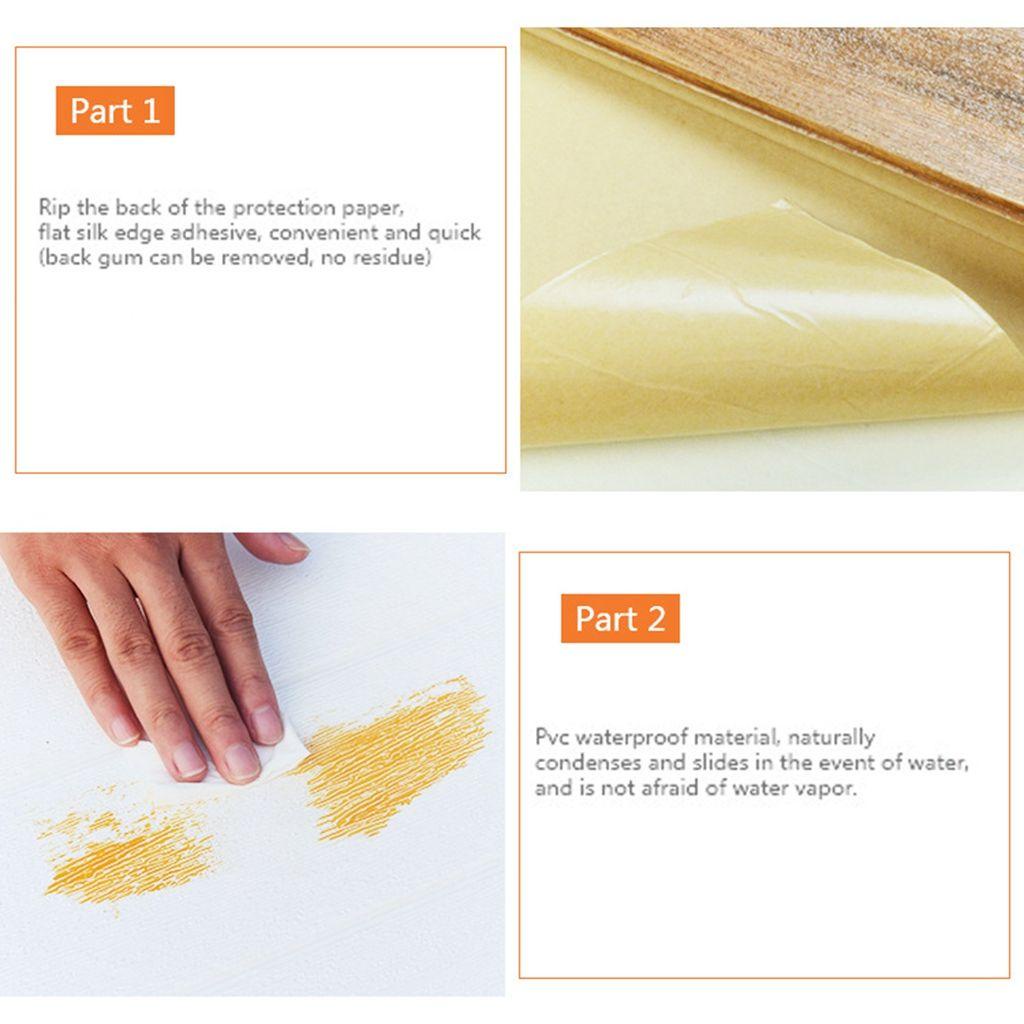 Part 1

Rip the back of the protection paper, flat silk edge adhesive, convenient and quick (back gum can be removed, no residue)

Part 2

Pvc waterproof material, naturally condenses and slides in the event of water, and is not afraid of water vapor.