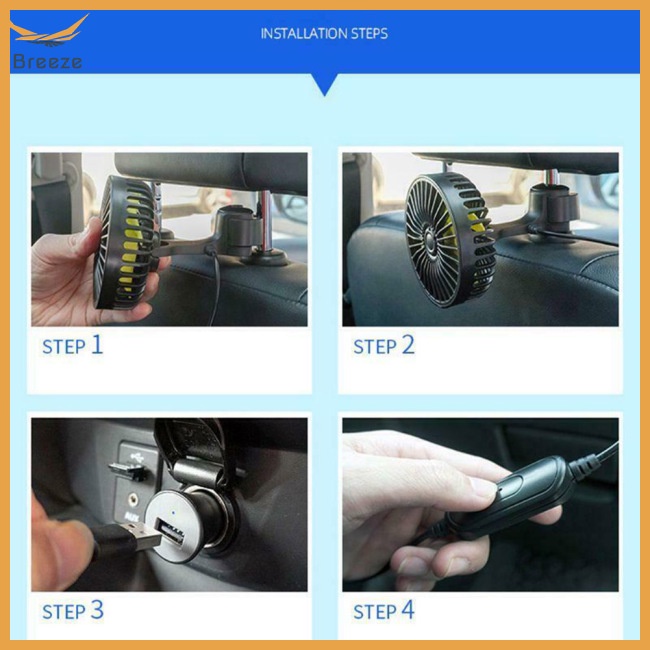 Breeze

INSTALLATION STEPS

STEP 1

STEP 2

AUX

STEP 3

STEP 4