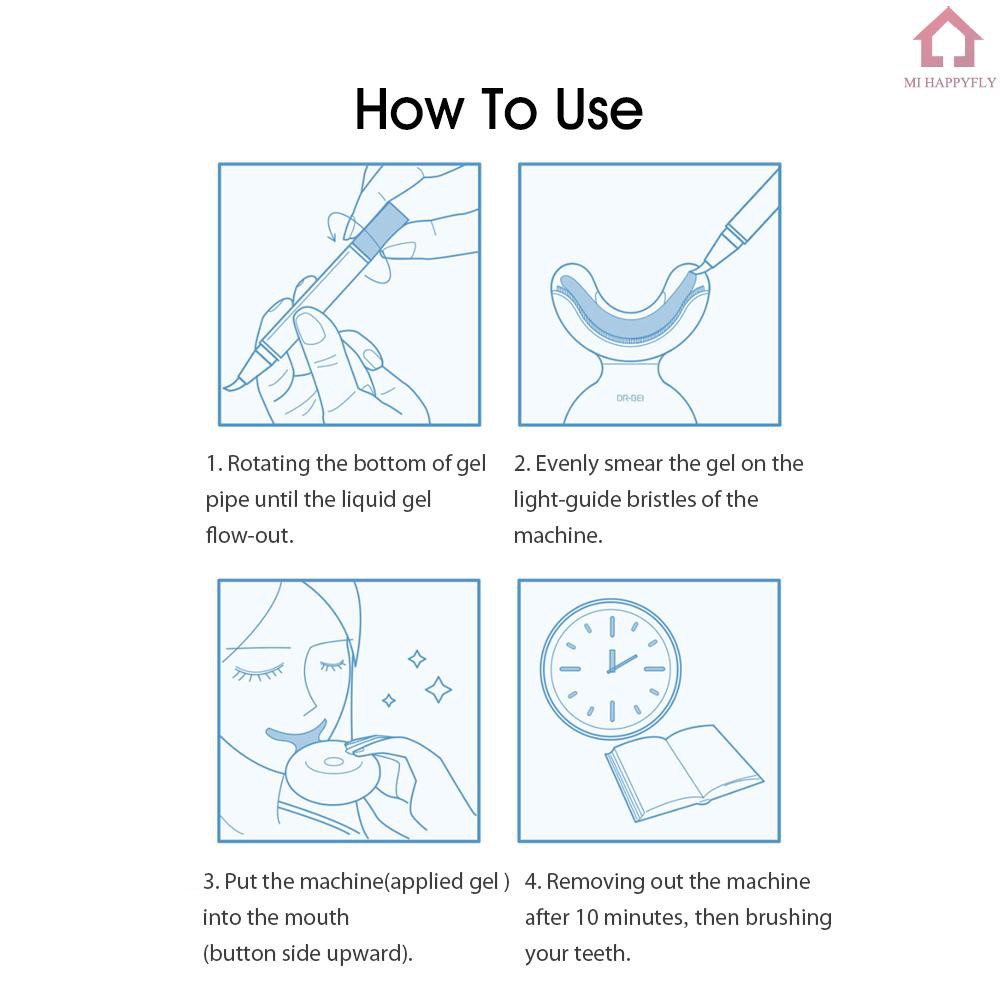 MI HAPPYFLY

How To Use

DR·BEI

1. Rotating the bottom of gel pipe until the liquid gel flow-out.

2. Evenly smear the gel on the light-guide bristles of the machine.

3. Put the machine(applied gel ) into the mouth (button side upward).

4. Removing out the machine after 10 minutes, then brushing your teeth.