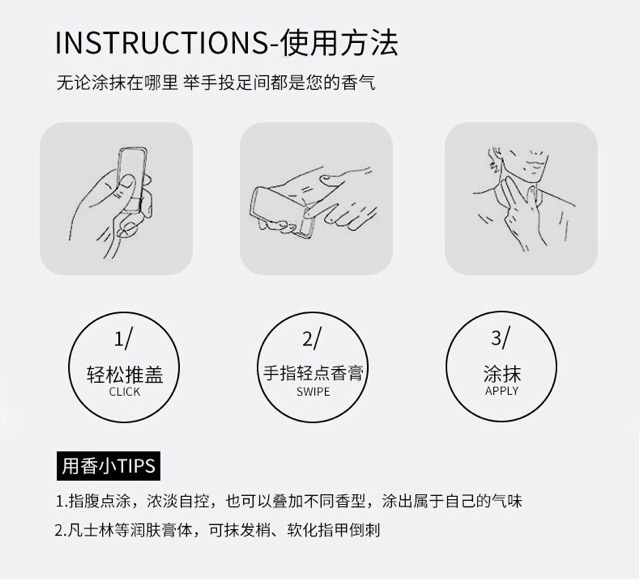 INSTRUCTIONS-使用方法

无论涂抹在哪里 举手投足间都是您的香气

1/
轻松推盖
CLICK

2/
手指轻点香膏
SWIPE

3/
涂抹
APPLY

用香小TIPS

1.指腹点涂，浓淡自控，也可以叠加不同香型，涂出属于自己的气味

2.凡士林等润肤膏体，可抹发梢、软化指甲倒刺