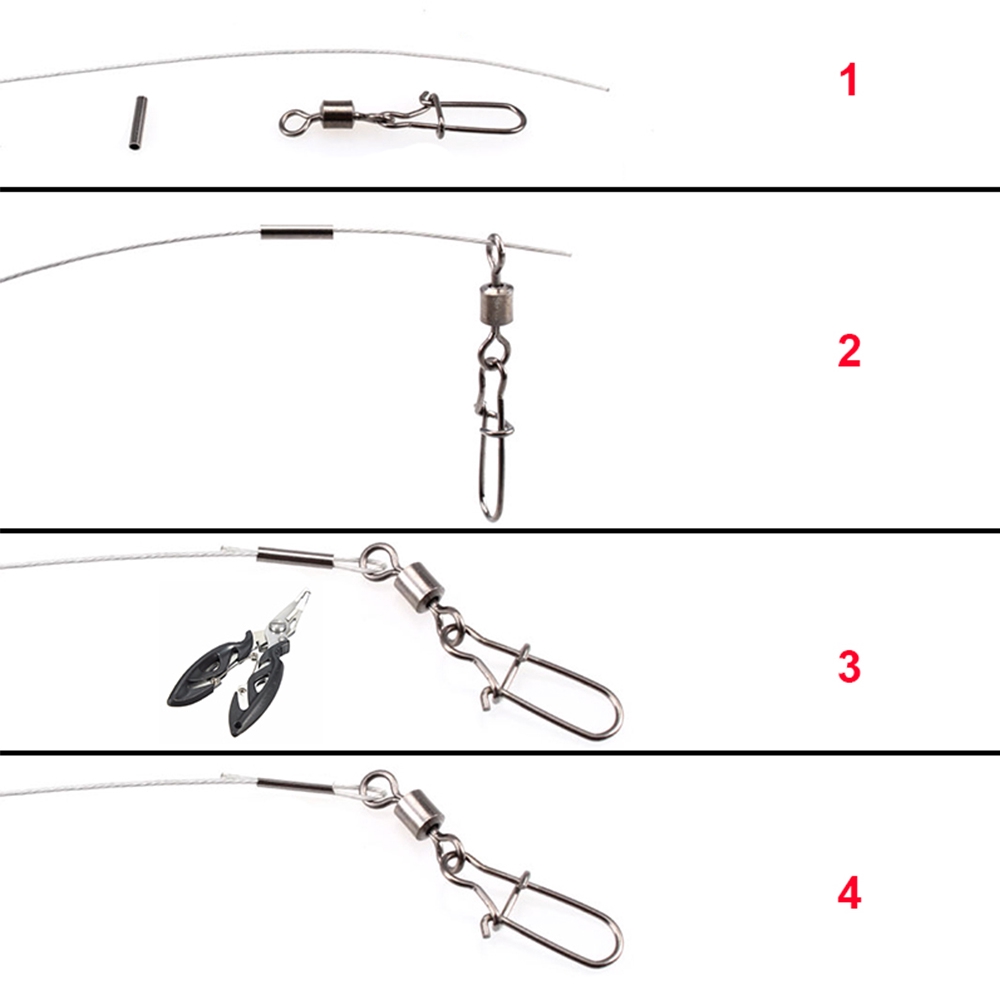 1

2

3

4