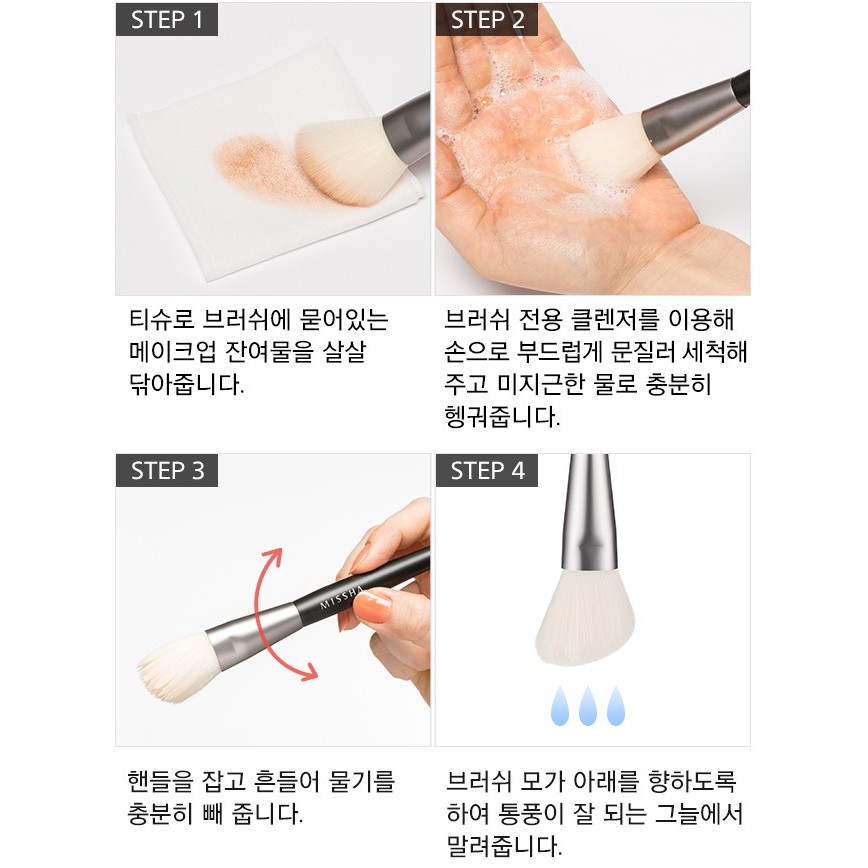 STEP 1

티슈로 브러쉬에 묻어있는 메이크업 잔여물을 살살 닦아줍니다.

STEP 2

브러쉬 전용 클렌저를 이용해 손으로 부드럽게 문질러 세척해 주고 미지근한 물로 충분히 헹궈줍니다.

STEP 3

MISSHA

핸들을 잡고 흔들어 물기를 충분히 빼 줍니다.

STEP 4

브러쉬 모가 아래를 향하도록 하여 통풍이 잘 되는 그늘에서 말려줍니다.