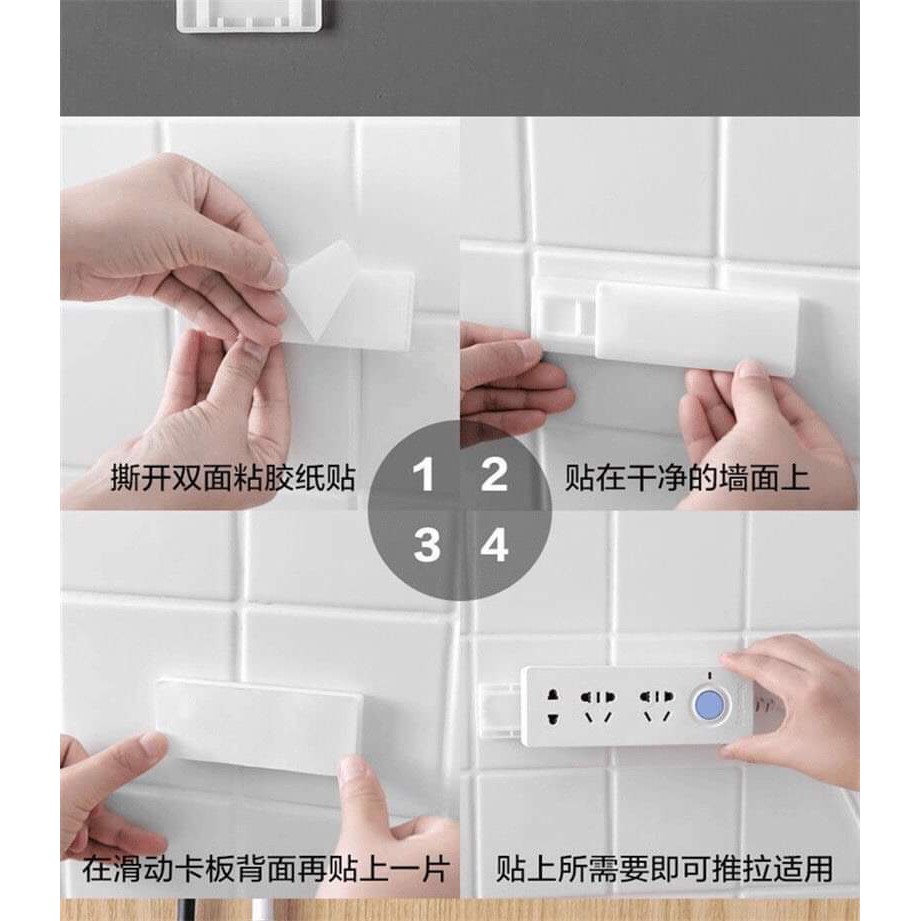 撕开双面粘胶纸贴

1

2

贴在干净的墙面上

3

4

在滑动卡板背面再贴上一片

贴上所需要即可推拉适用