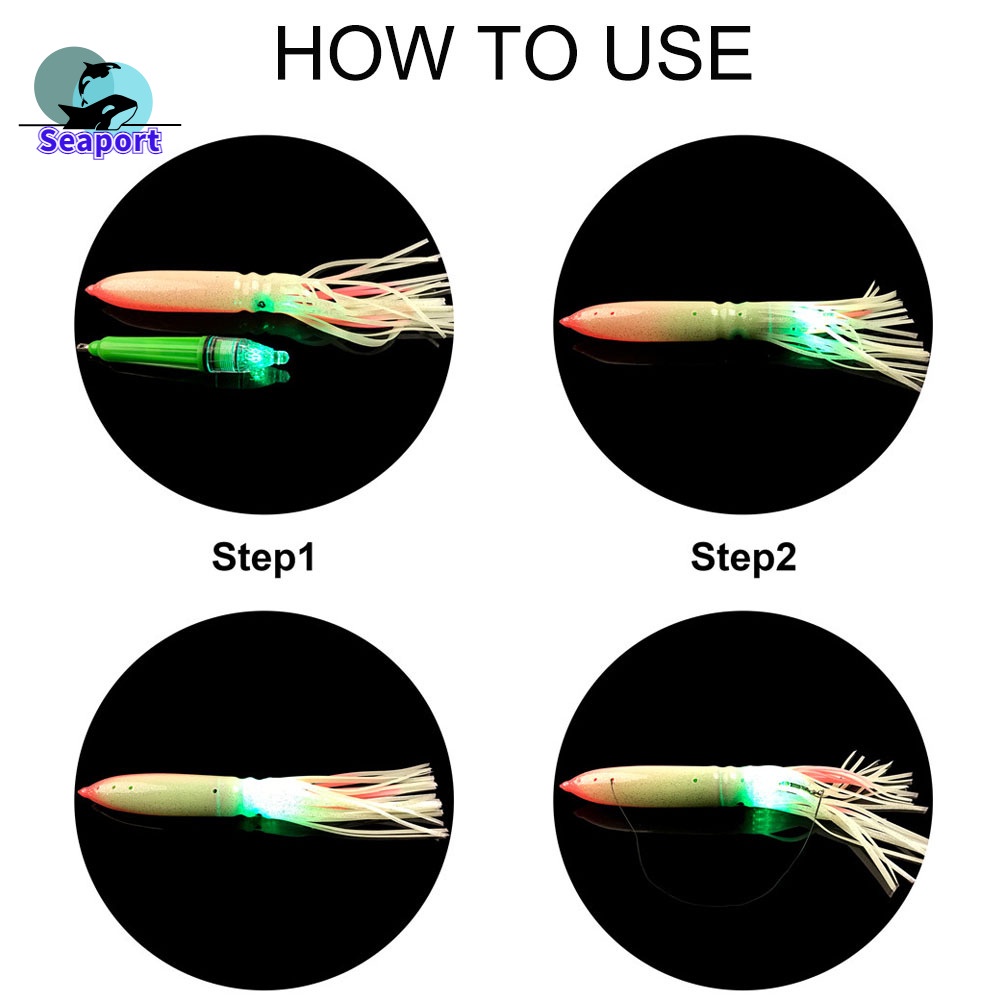 Seaport

HOW TO USE

Step1

Step2