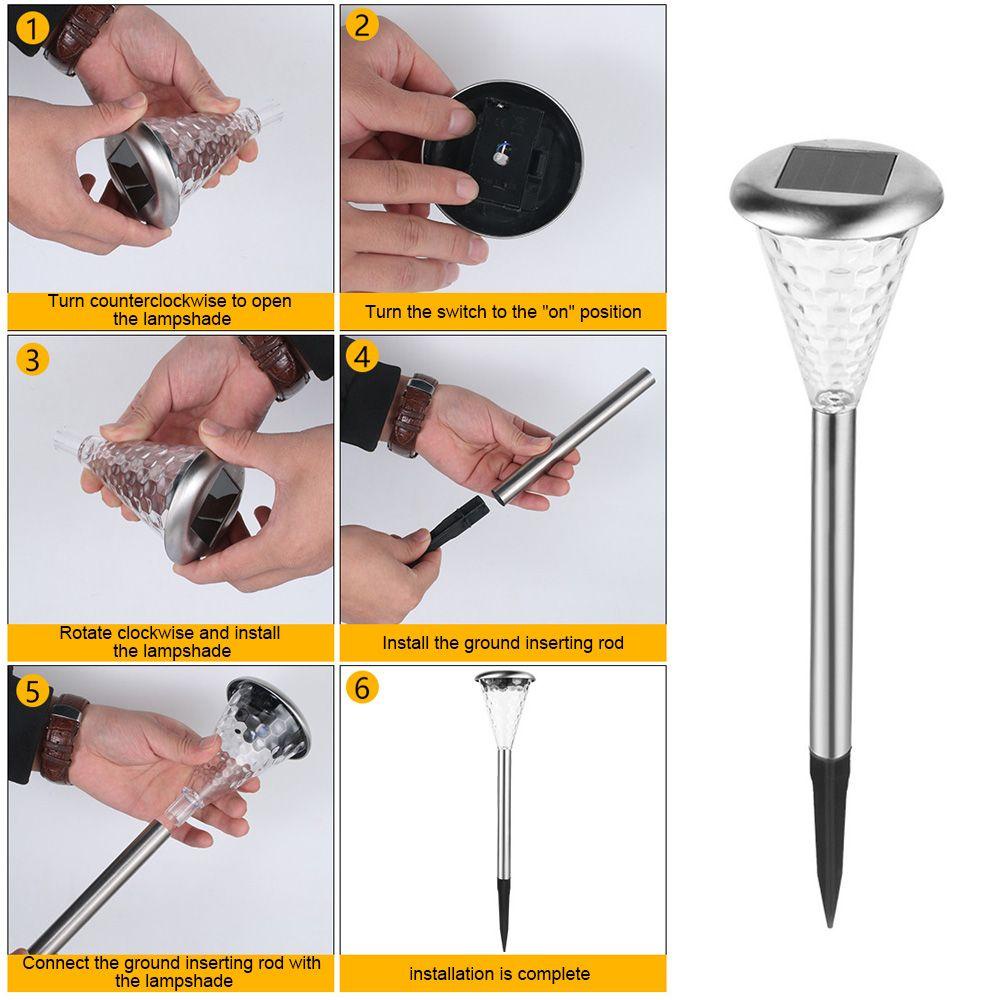 1
Turn counterclockwise to open the lampshade

2
Turn the switch to the "on" position

3
Rotate clockwise and install the lampshade

4
Install the ground inserting rod

5
Connect the ground inserting rod with the lampshade

6
installation is complete