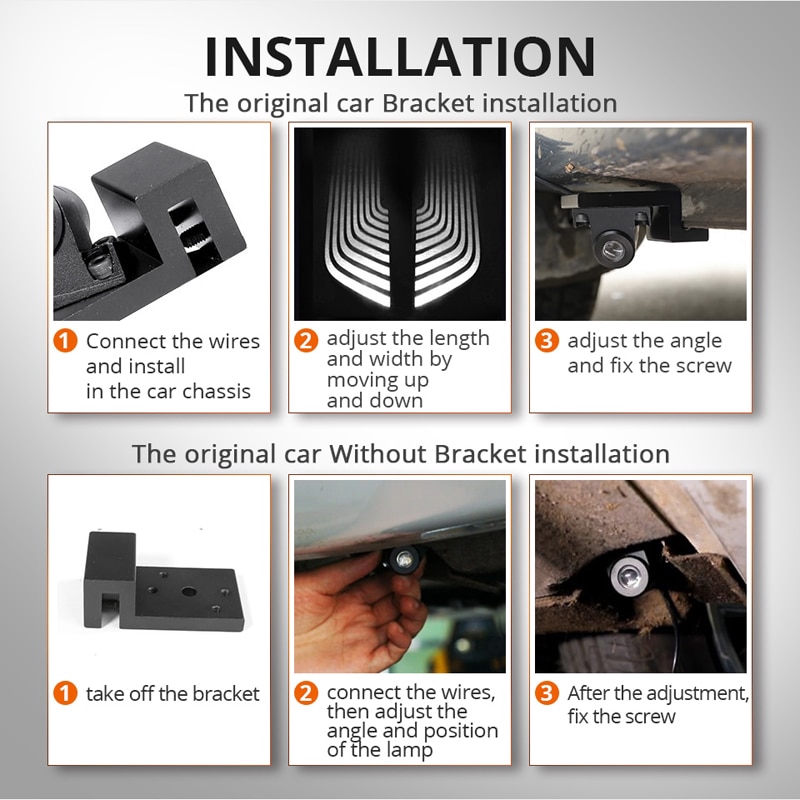 INSTALLATION

The original car Bracket installation

1 Connect the wires and install in the car chassis

2 adjust the length and width by moving up and down

3 adjust the angle and fix the screw

The original car Without Bracket installation

1 take off the bracket

2 connect the wires, then adjust the angle and position of the lamp

3 After the adjustment, fix the screw