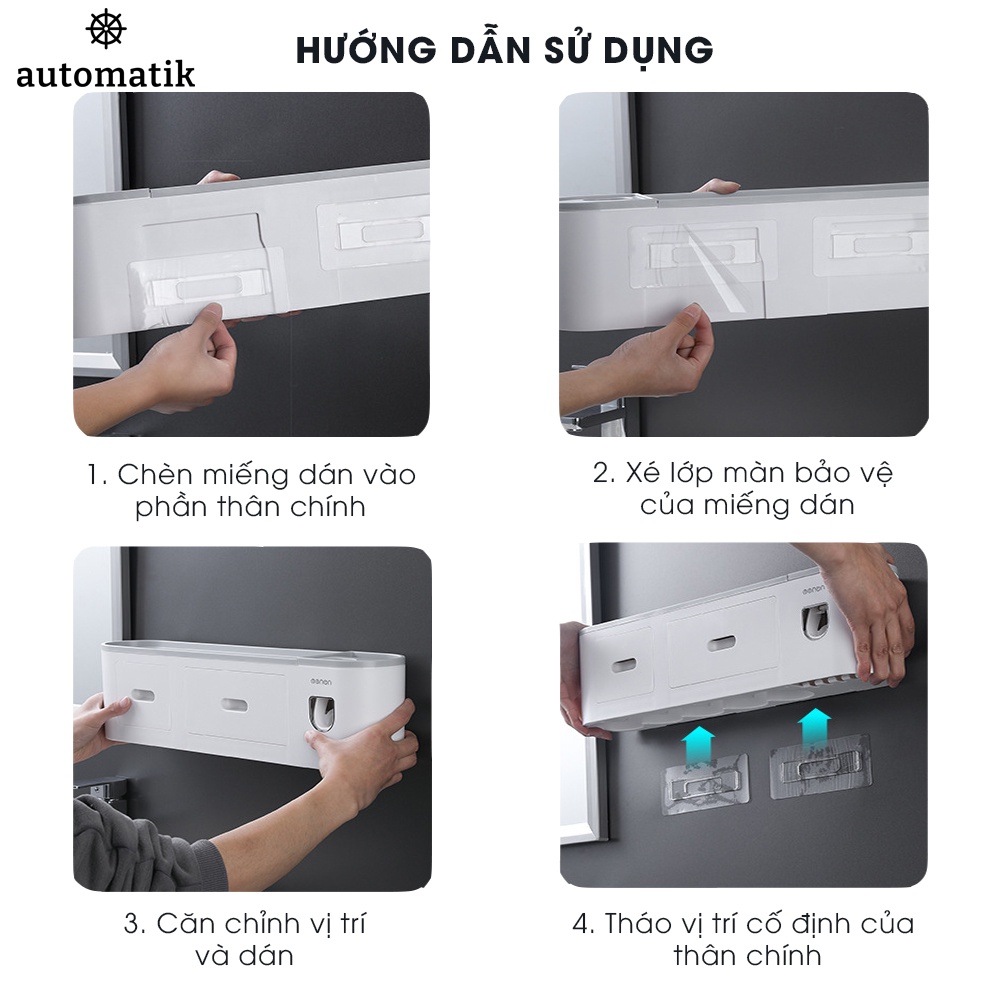 automatik

HƯỚNG DẪN SỬ DỤNG

1. Chèn miếng dán vào phần thân chính

2. Xé lớp màn bảo vệ của miếng dán

oenon

3. Căn chỉnh vị trí và dán

oenon

4. Tháo vị trí cố định của thân chính