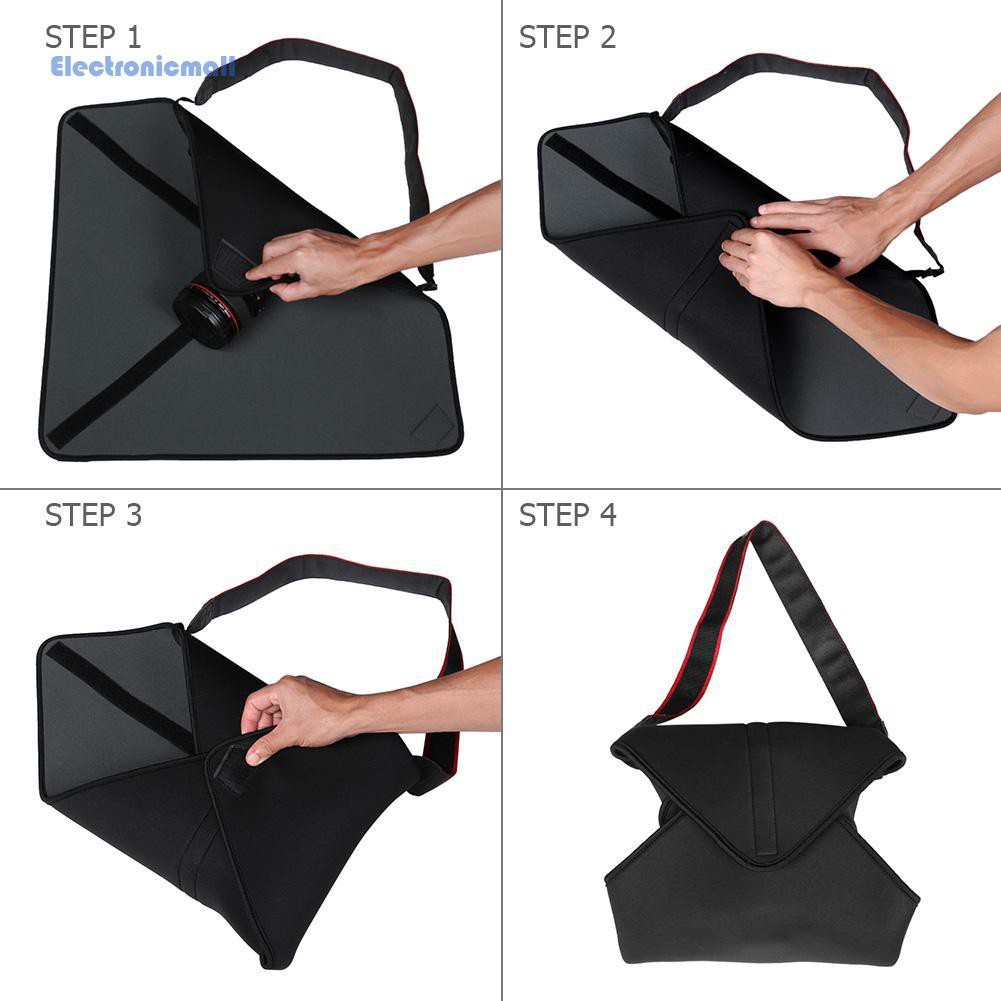 STEP 1
Electronicmall

STEP 2

STEP 3

STEP 4