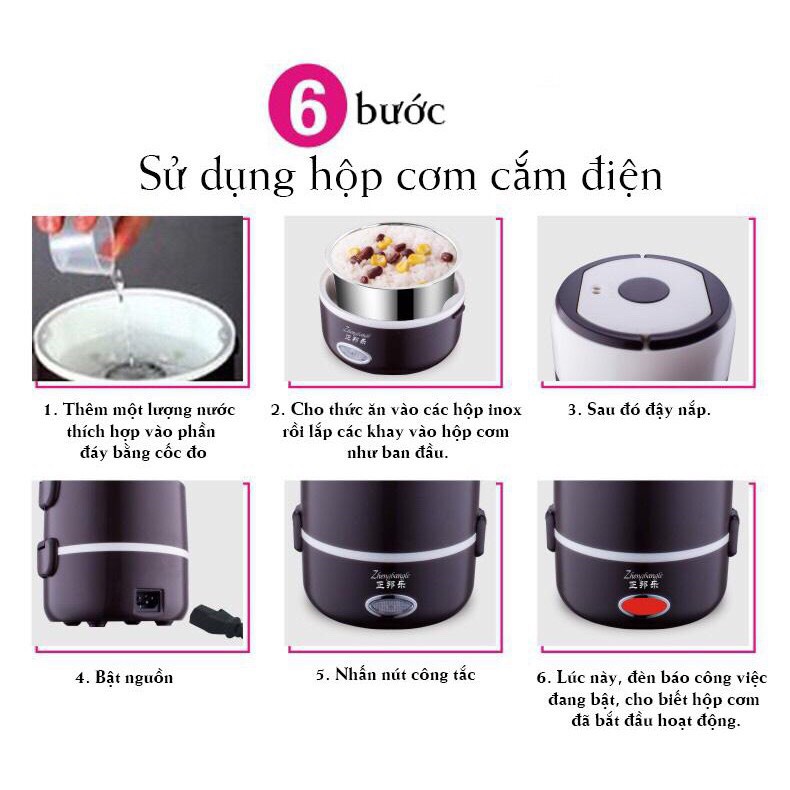 6 bước

Sử dụng hộp cơm cắm điện

Zhengbangle
正邦乐

1. Thêm một lượng nước thích hợp vào phần đáy bằng cốc đo

2. Cho thức ăn vào các hộp inox rồi lắp các khay vào hộp cơm như ban đầu.

3. Sau đó đậy nắp.

Zhengbangle
正邦乐

Zhengbangle
正邦乐

4. Bật nguồn

5. Nhấn nút công tắc

6. Lúc này, đèn báo công việc đang bật, cho biết hộp cơm đã bắt đầu hoạt động.