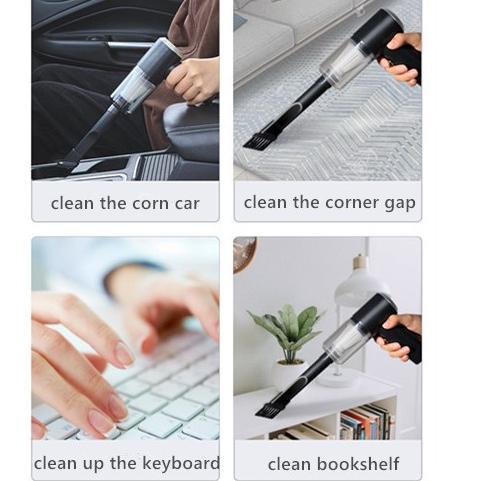 clean the corn car

clean the corner gap

clean up the keyboard

clean bookshelf