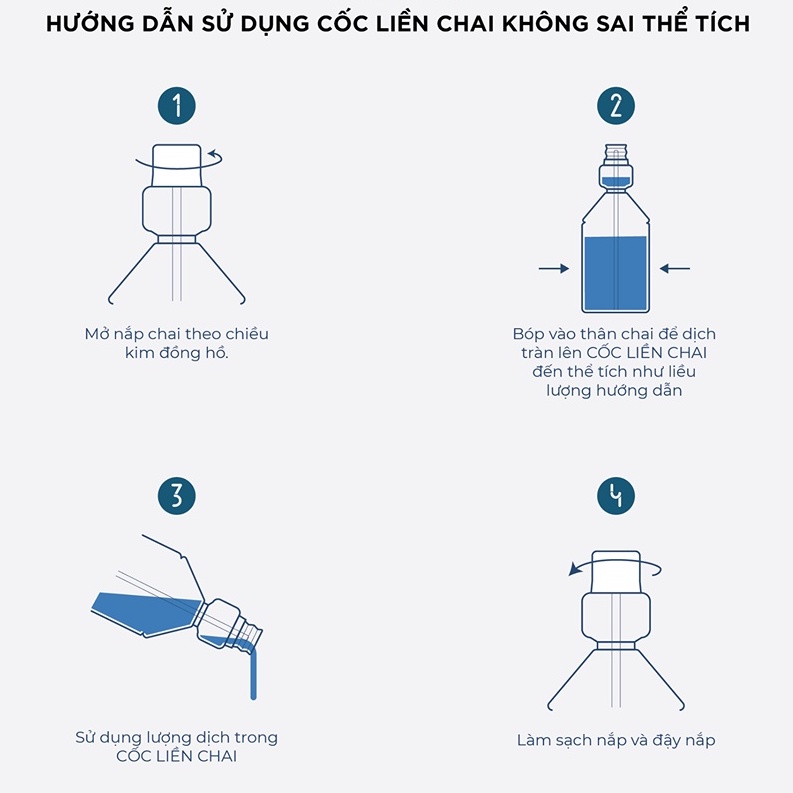 HƯỚNG DẪN SỬ DỤNG CỐC LIỀN CHAI KHÔNG SAI THỂ TÍCH

1

Mở nắp chai theo chiều kim đồng hồ.

2

Bóp vào thân chai để dịch tràn lên CỐC LIỀN CHAI đến thể tích như liều lượng hướng dẫn

3

Sử dụng lượng dịch trong CỐC LIỀN CHAI

4

Làm sạch nắp và đậy nắp