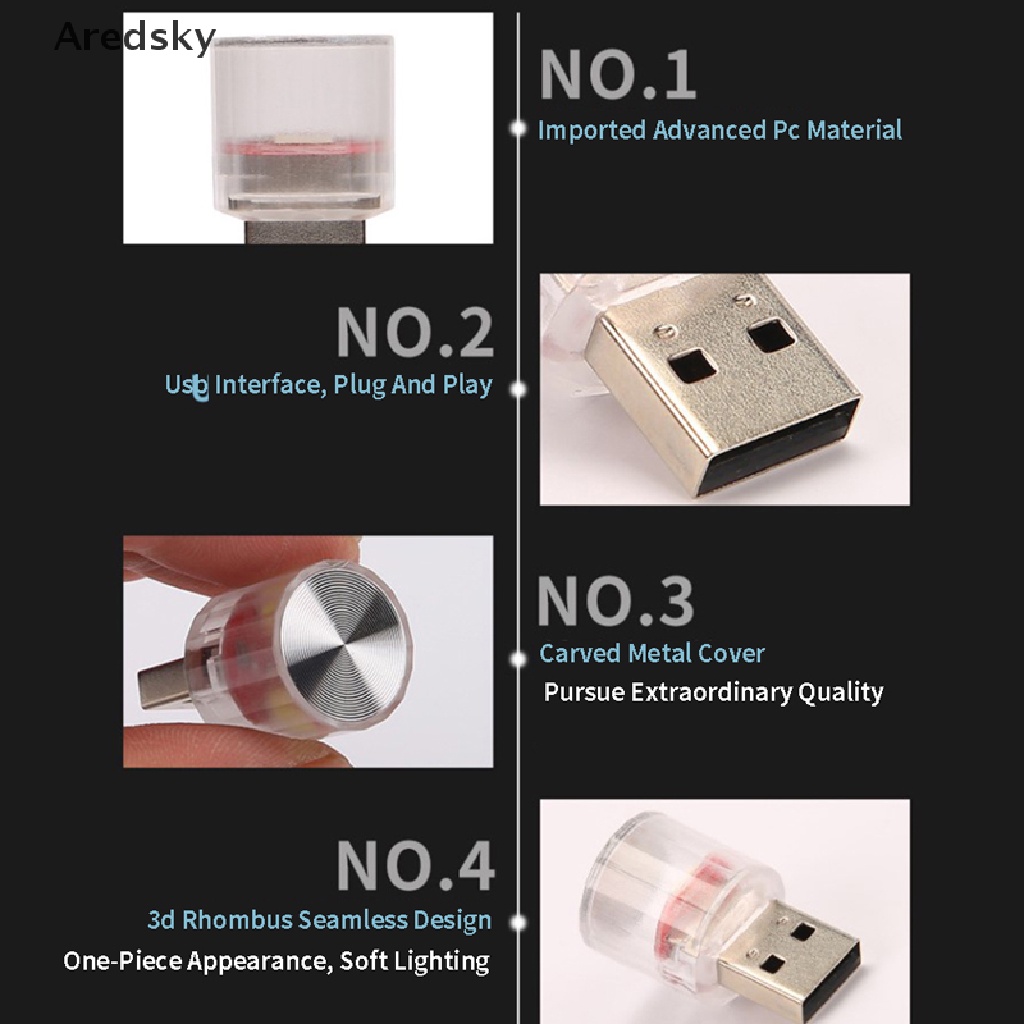 Aredsky

NO.1
Imported Advanced Pc Material

NO.2
Usb Interface, Plug And Play

NO.3
Carved Metal Cover
Pursue Extraordinary Quality

NO.4
3d Rhombus Seamless Design
One-Piece Appearance, Soft Lighting