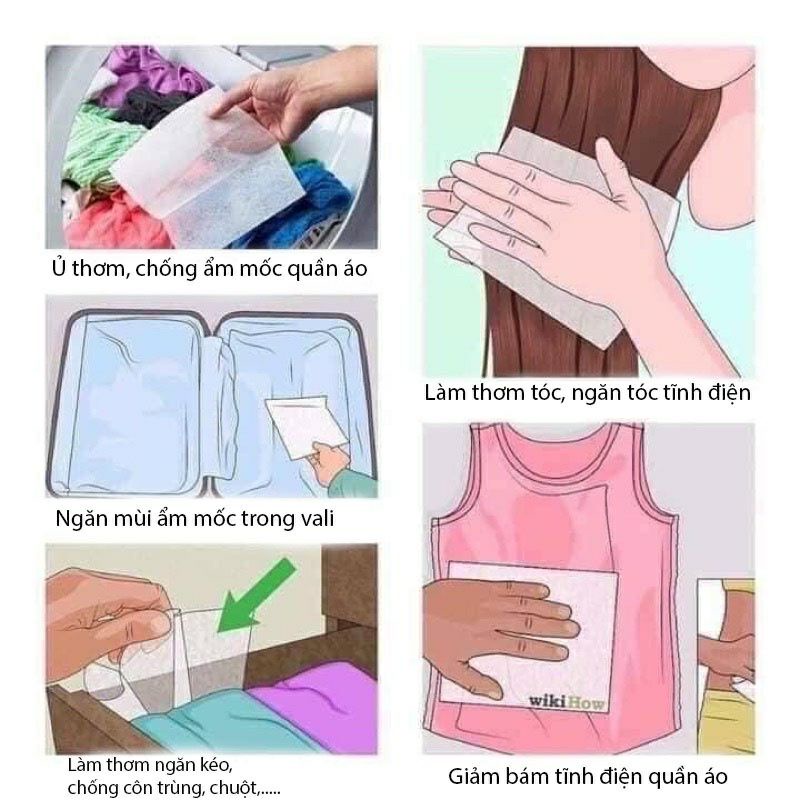 Ủ thơm, chống ẩm mốc quần áo

Ngăn mùi ẩm mốc trong vali

Làm thơm ngăn kéo, chống côn trùng, chuột,.....

Làm thơm tóc, ngăn tóc tĩnh điện

wikiHow

Giảm bám tĩnh điện quần áo