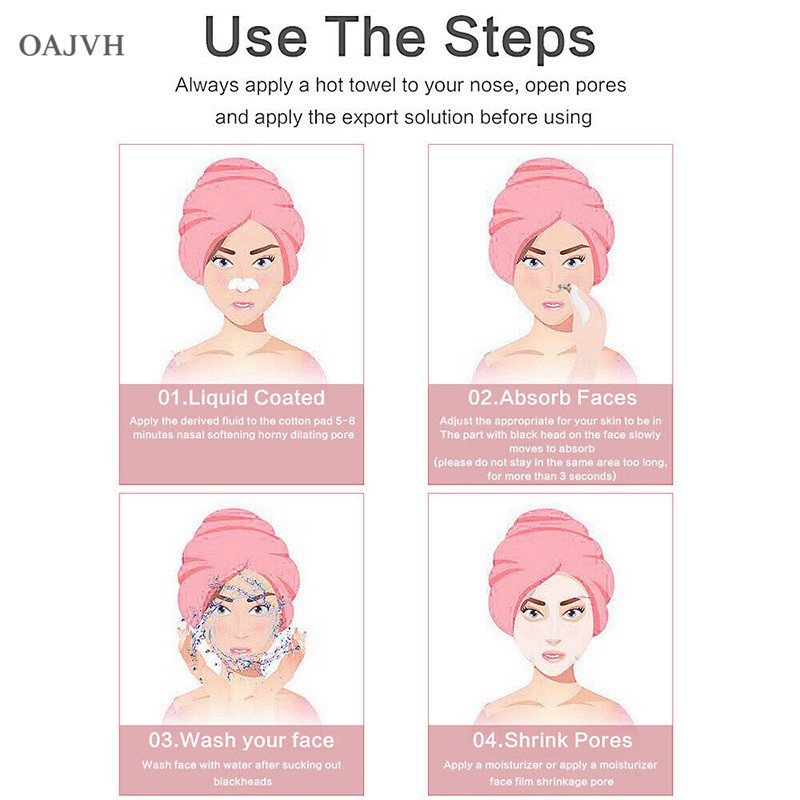 OAJVH

Use The Steps

Always apply a hot towel to your nose, open pores and apply the export solution before using

01.Liquid Coated

Apply the derived fluid to the cotton pad 5-8 minutes nasal softening horny dilating pore

02.Absorb Faces

Adjust the appropriate for your skin to be in The part with black head on the face slowly moves to absorb (please do not stay in the same area too long, for more than 3 seconds)

03.Wash your face

Wash face with water after sucking out blackheads

04.Shrink Pores

Apply a moisturizer or apply a moisturizer face film shrinkage pore