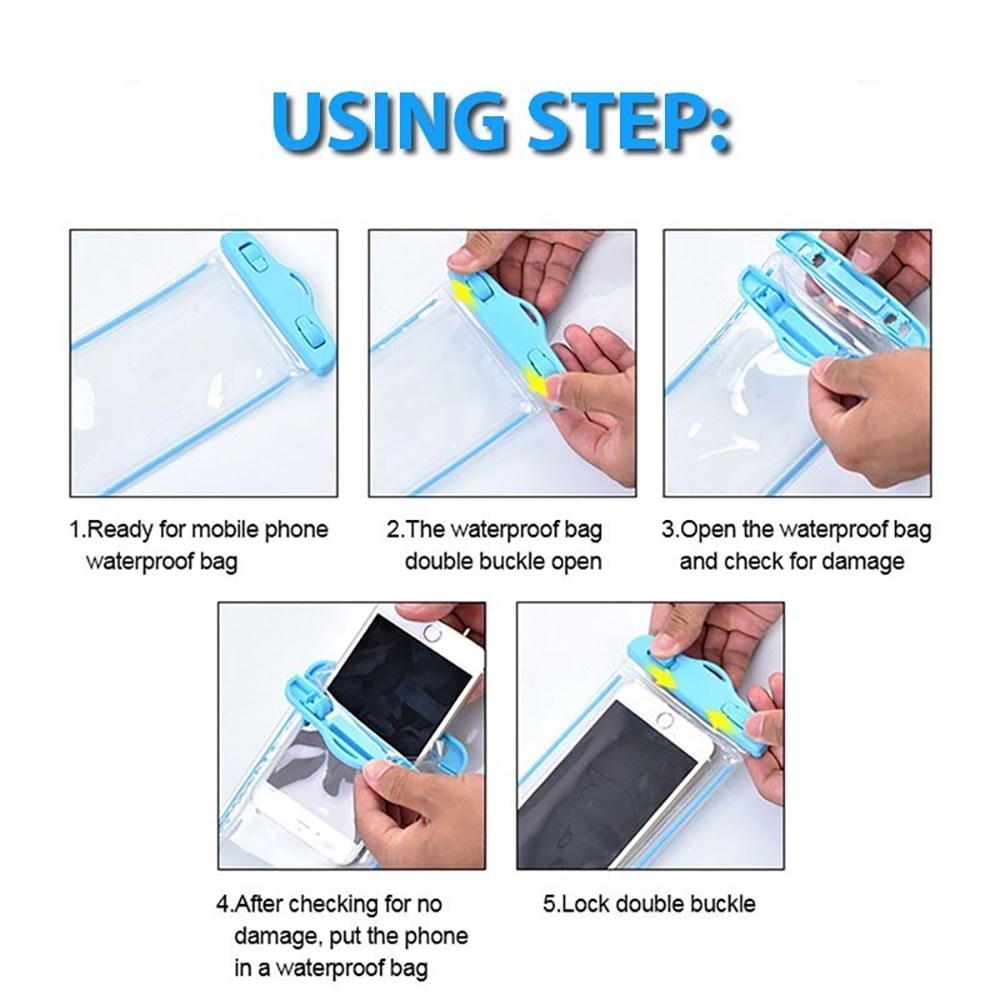 USING STEP:

1.Ready for mobile phone waterproof bag

2.The waterproof bag double buckle open

3.Open the waterproof bag and check for damage

4.After checking for no damage, put the phone in a waterproof bag

5.Lock double buckle