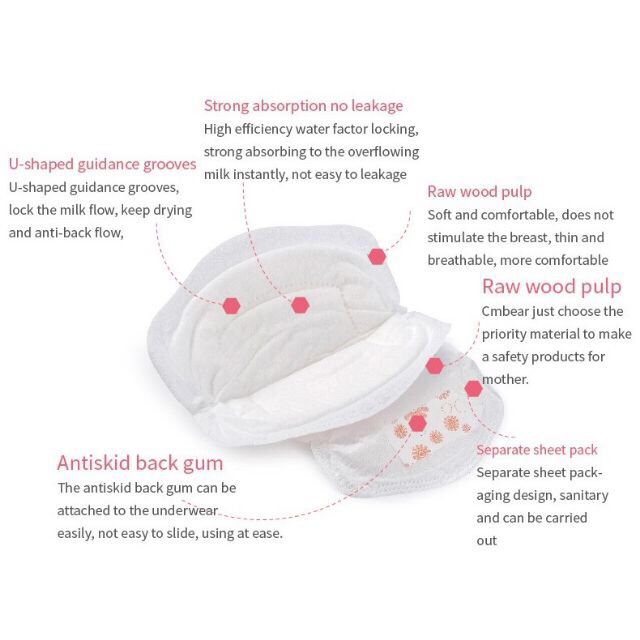 Strong absorption no leakage
High efficiency water factor locking, strong absorbing to the overflowing milk instantly, not easy to leakage

U-shaped guidance grooves
U-shaped guidance grooves, lock the milk flow, keep drying and anti-back flow,

Raw wood pulp
Soft and comfortable, does not stimulate the breast, thin and breathable, more comfortable

Raw wood pulp
Cmbear just choose the priority material to make a safety products for mother.

Antiskid back gum
The antiskid back gum can be attached to the underwear easily, not easy to slide, using at ease.

Separate sheet pack
Separate sheet packaging design, sanitary and can be carried out