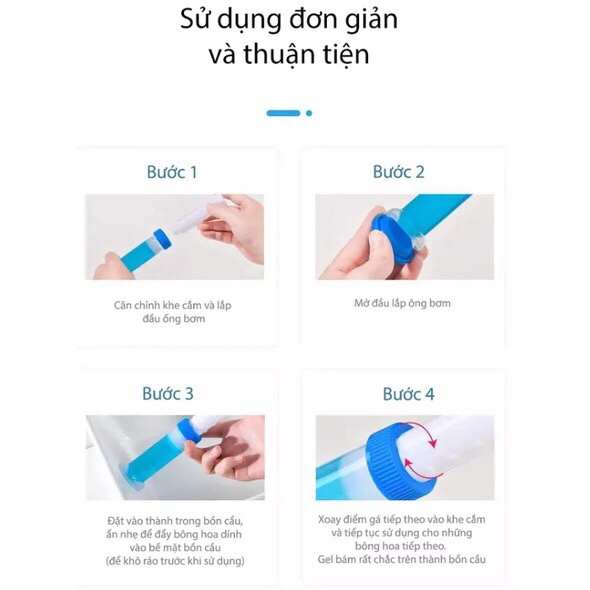 Sử dụng đơn giản và thuận tiện

Bước 1

Căn chỉnh khe cắm và lắp đầu ống bơm

Bước 2

Mở đầu lắp ông bơm

Bước 3

Đặt vào thành trong bồn cầu, ấn nhẹ để đẩy bông hoa dính vào bề mặt bồn cầu (để khô ráo trước khi sử dụng)

Bước 4

Xoay điểm gá tiếp theo vào khe cắm và tiếp tục sử dụng cho những bông hoa tiếp theo. Gel bám rất chắc trên thành bồn cầu